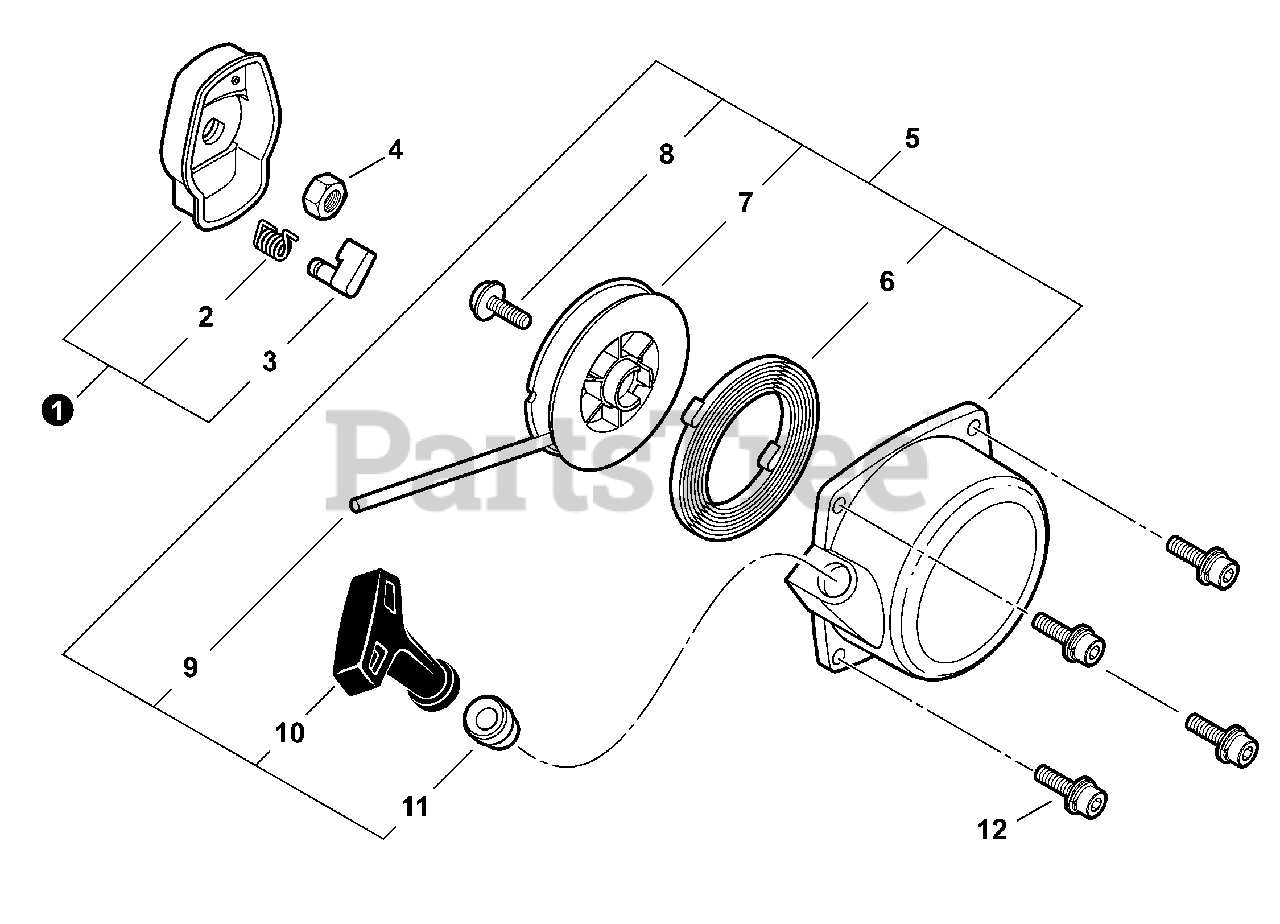 4
8
5
7
6
2
3
1
PartsTree
9
10
11
12