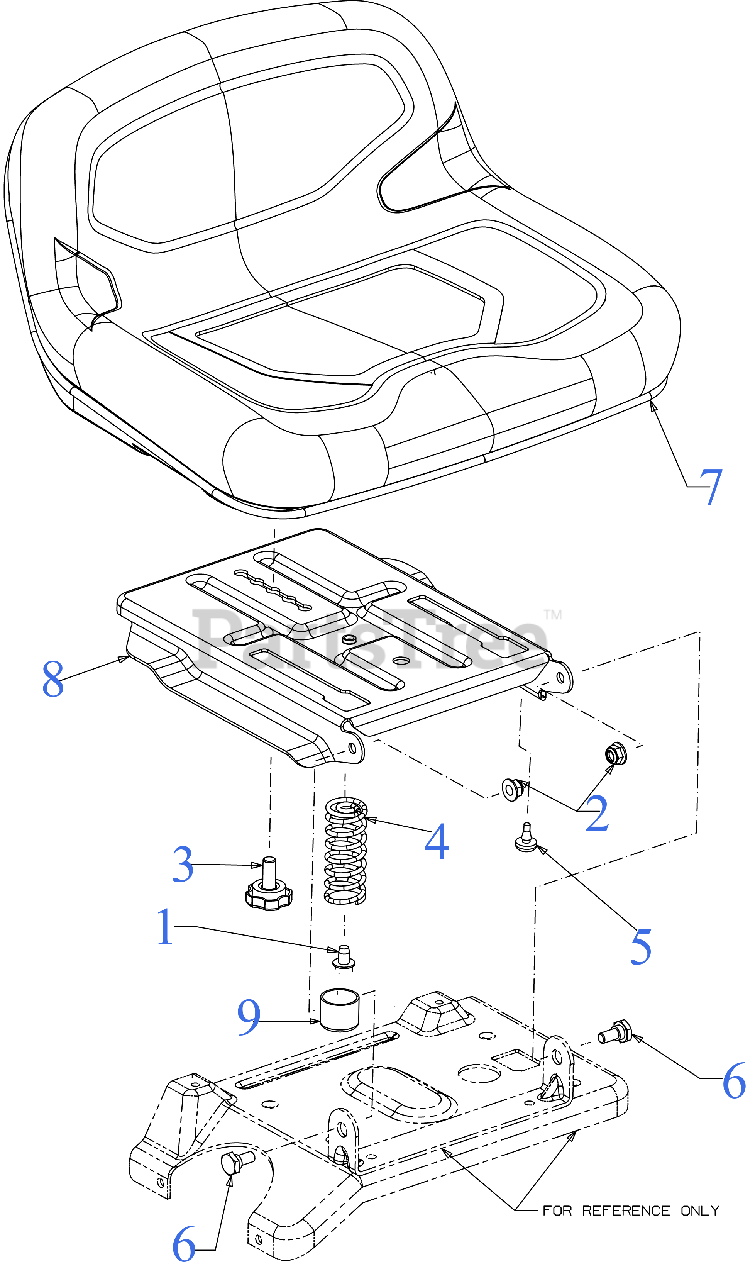 7
PartsTree™
8
2
4
3
5
1
9
6
6
FOR REFERENCE ONLY