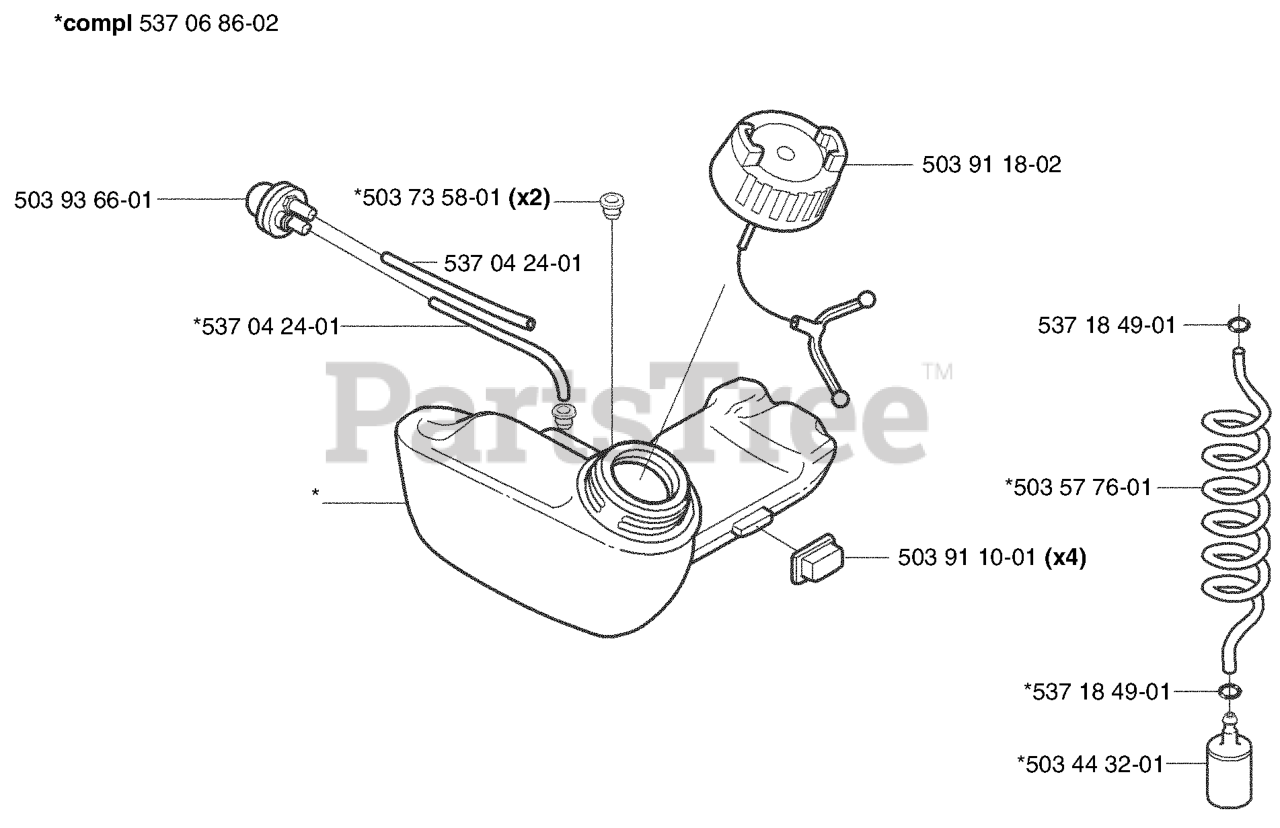 *compl 537 06 86-02

503 93 66-01

*503 73 58-01 (x2)

503 91 18-02

537 04 24-01

*537 04 24-01

537 18 49-01

PartsTree™

*

*503 57 76-01

503 91 10-01 (x4)

*537 18 49-01

*503 44 32-01