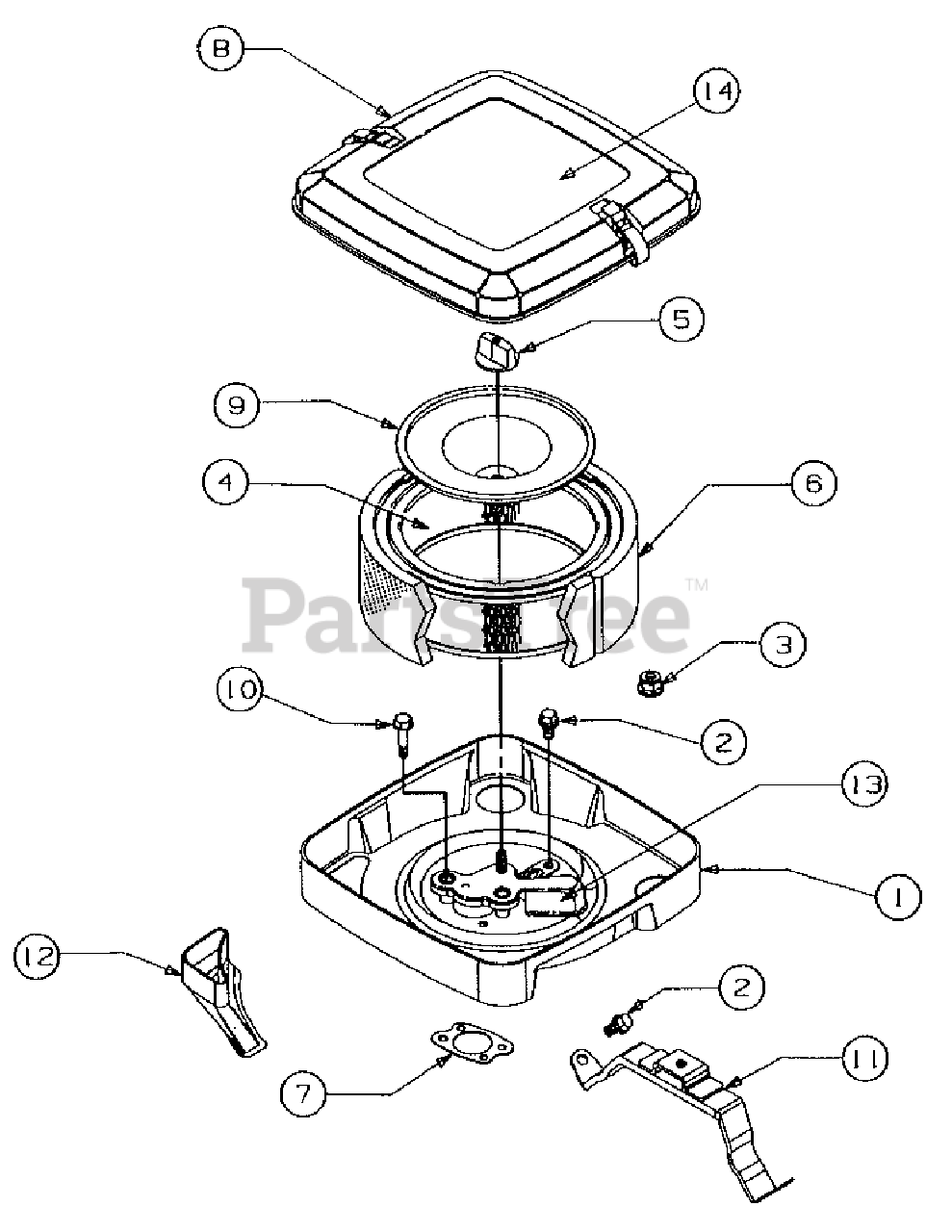 8
14
5
9
4
6
PartsTree™
3
10
2
13
1
12
2
7
11