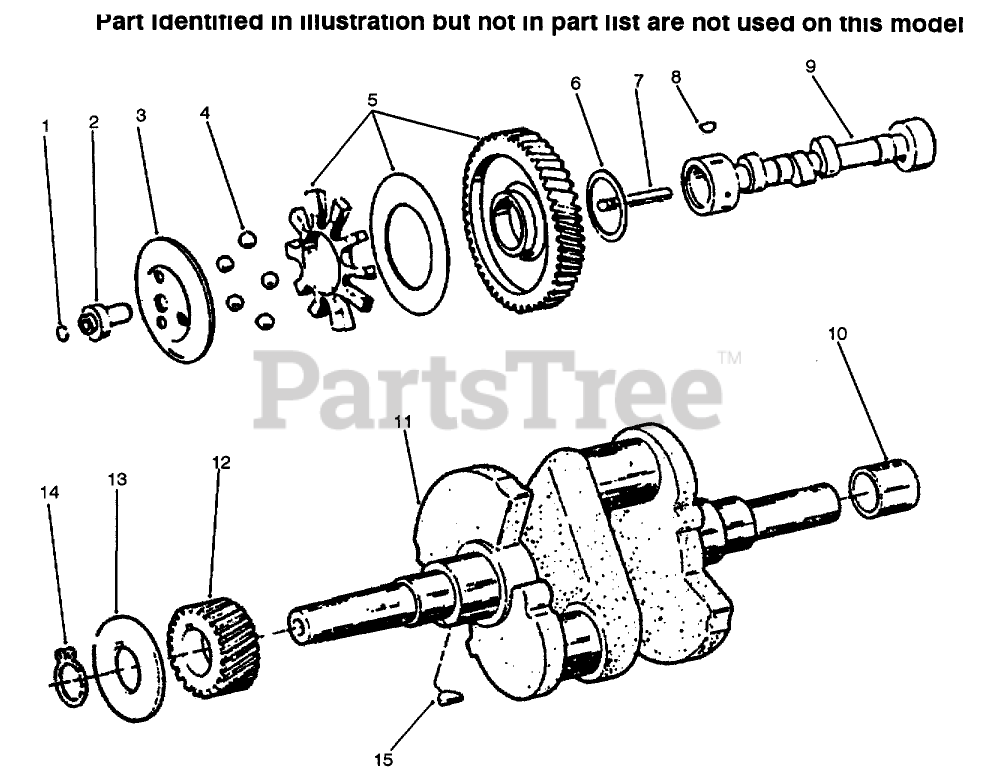 Part Identified in illustration but not in part list are not used on this model

1
2
3
4
5
6
7
8
9

PartsTree™

10
11
12
13
14
15