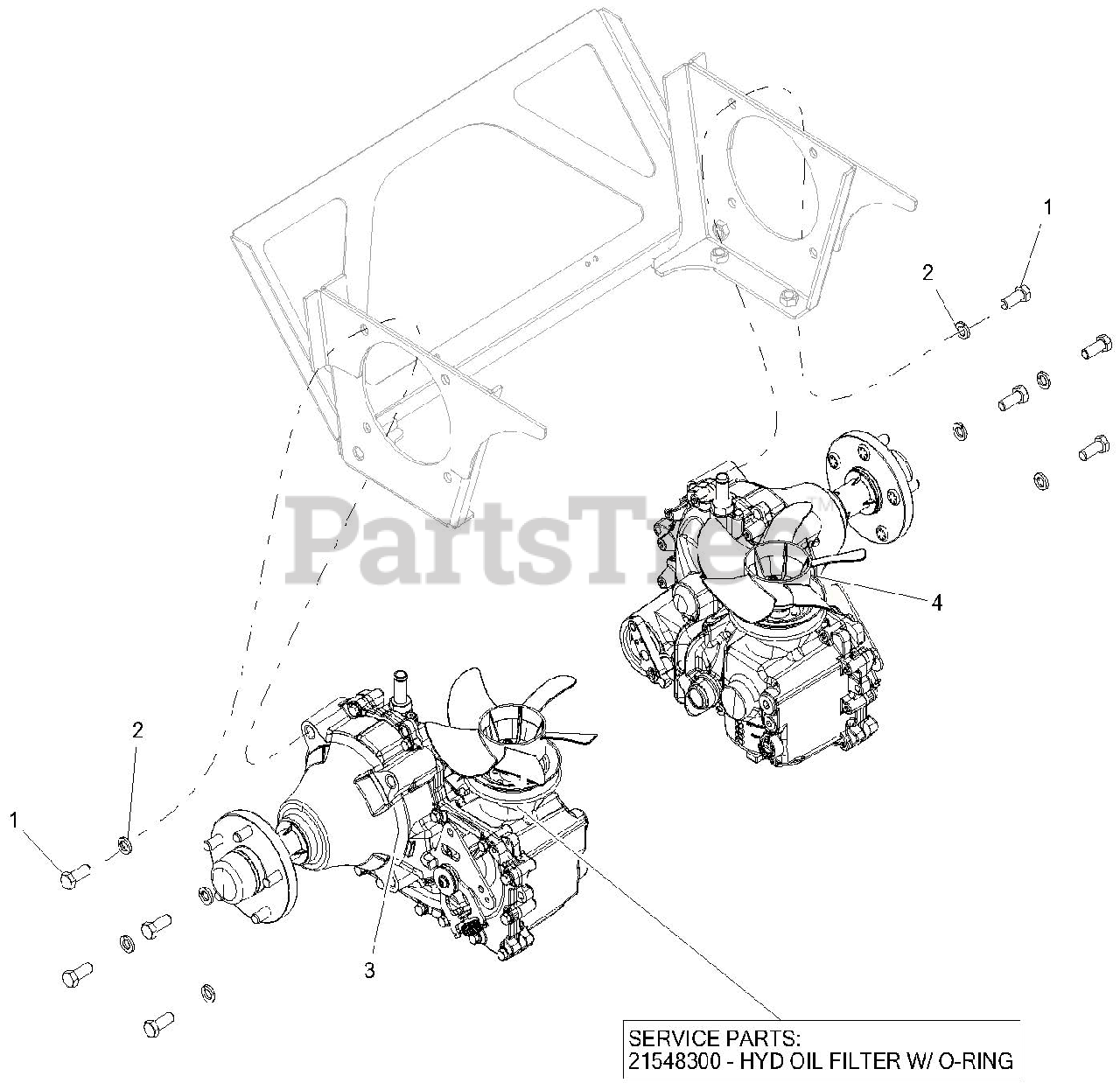 1
2
PartsTree™
4
2
1
3
SERVICE PARTS:
21548300 - HYD OIL FILTER W/ O-RING