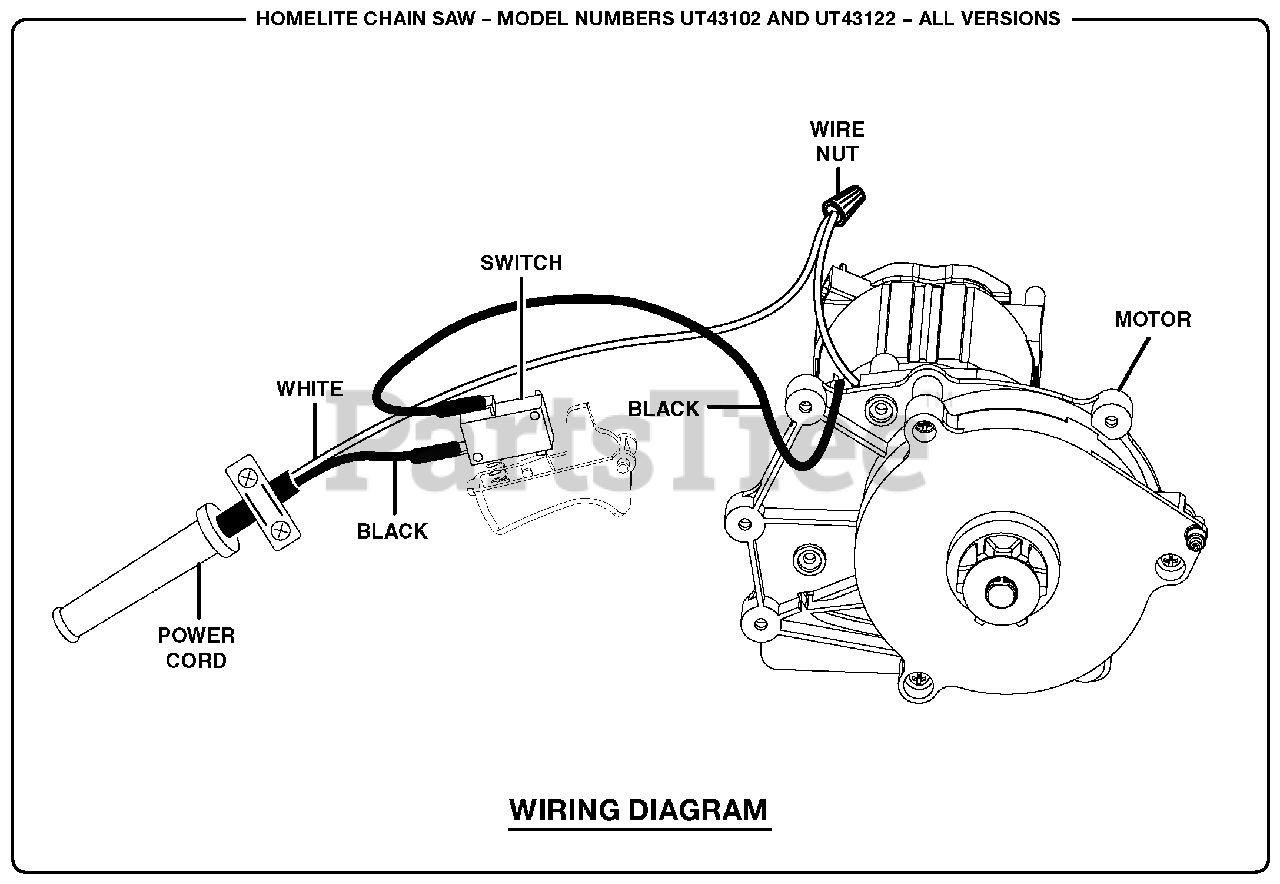 HOMELITE CHAIN SAW – MODEL NUMBERS UT43102 AND UT43122 – ALL VERSIONS

WIRE NUT

SWITCH

MOTOR

WHITE

BLACK

BLACK

POWER CORD

PartsTree

WIRING DIAGRAM