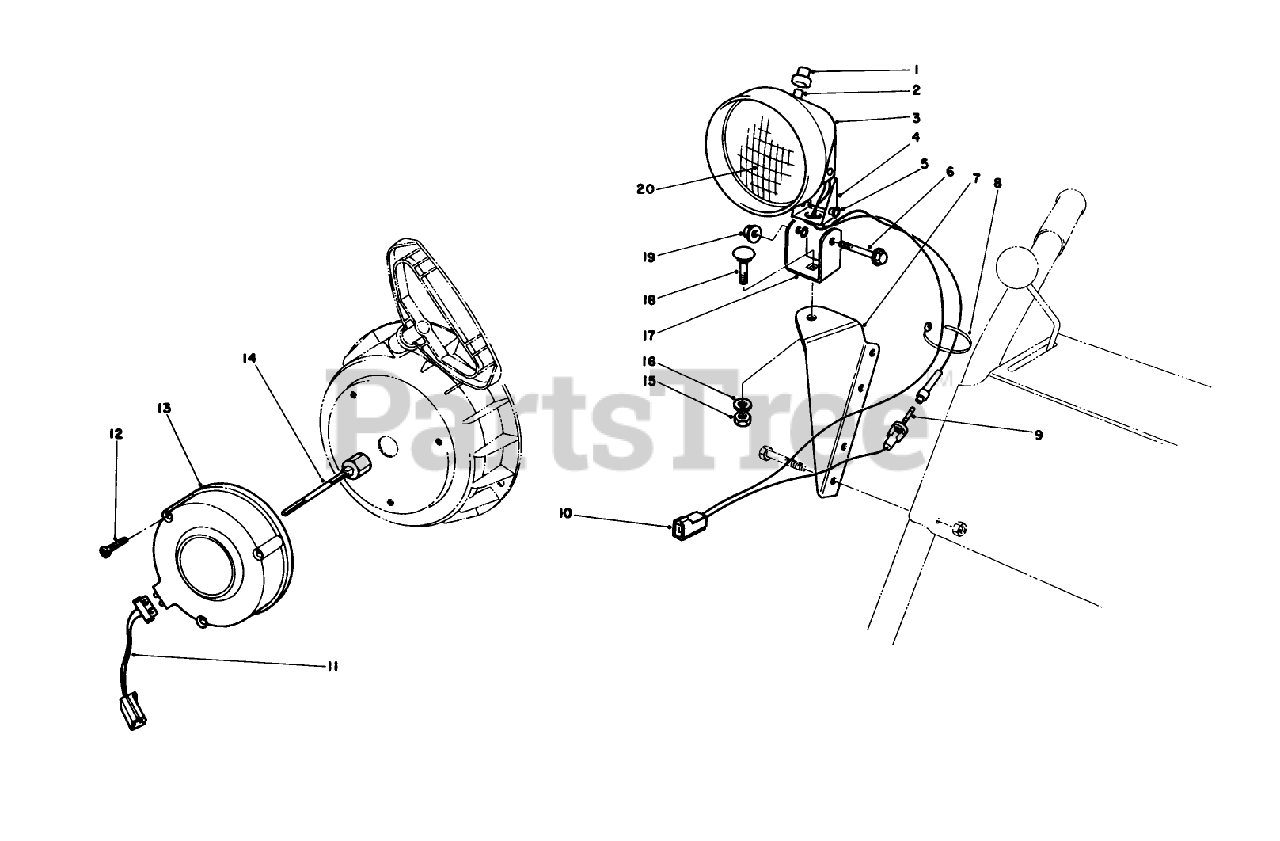 1
2
3
4
5
6
7
8
20
19
18
17
16
15
9
10
14
13
12
11
PartsTree™