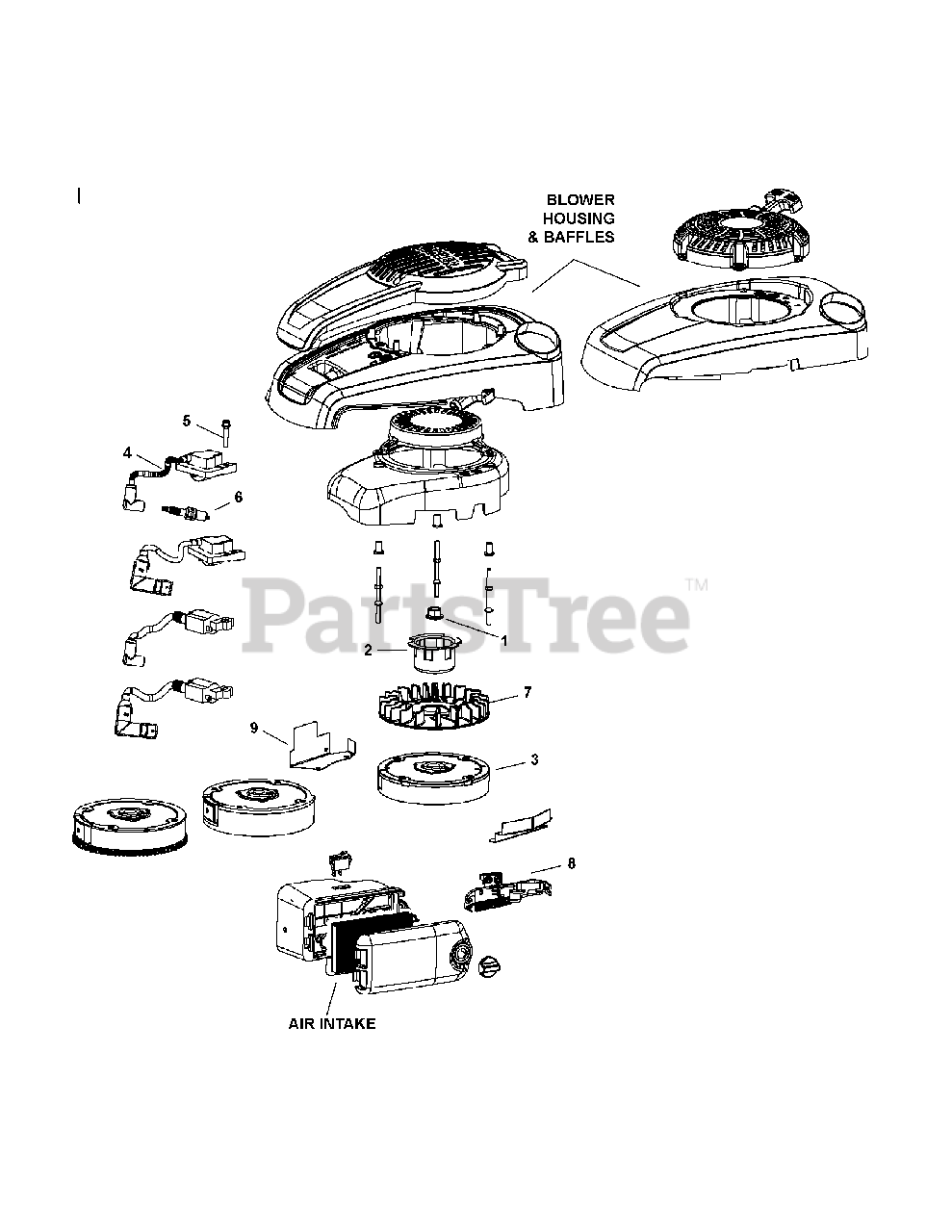 BLOWER HOUSING & BAFFLES

5

4

6

PartsTree™

1

2

7

9

3

8

AIR INTAKE