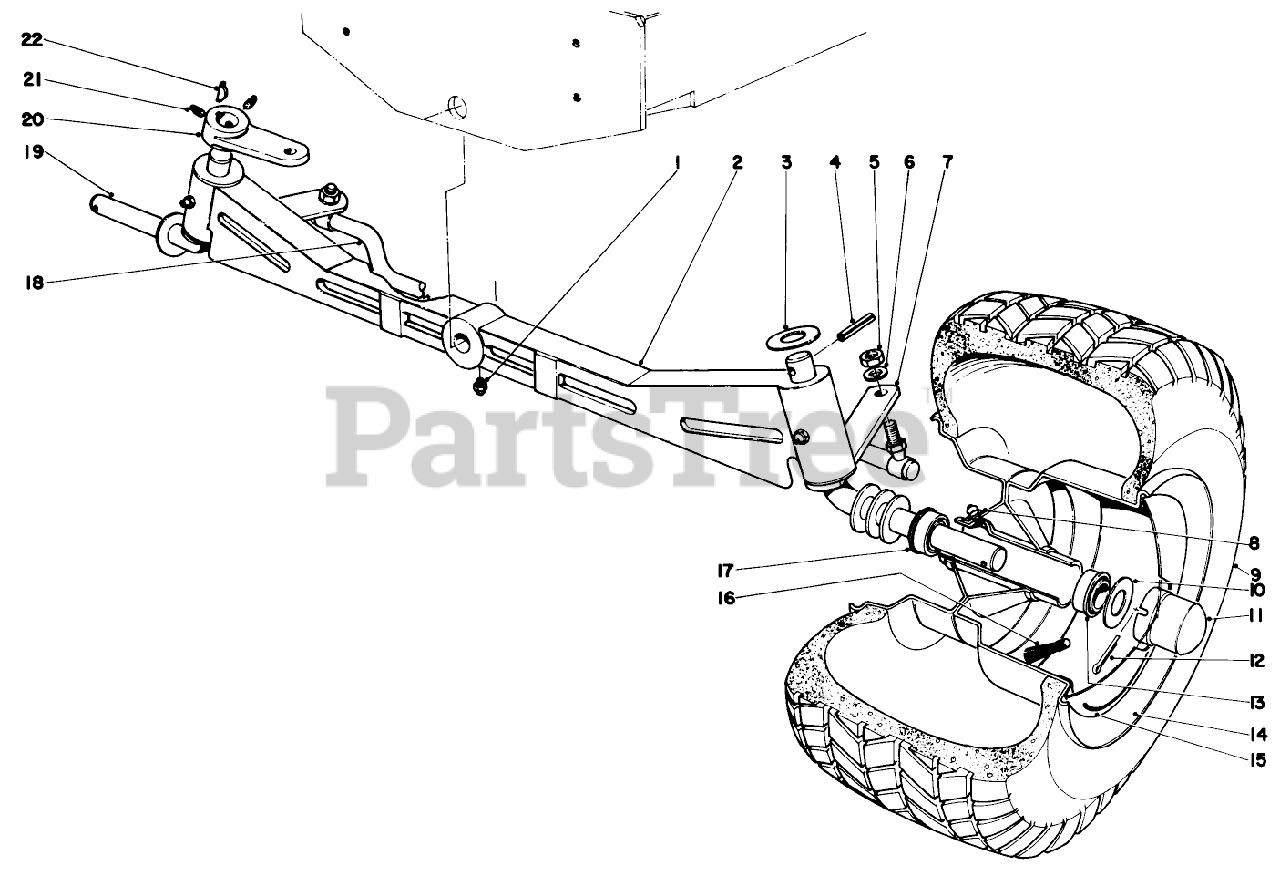 22
21
20
19
18
1
2
3
4
5
6
7
PartsTree
8
9
10
11
12
13
14
15
17
16