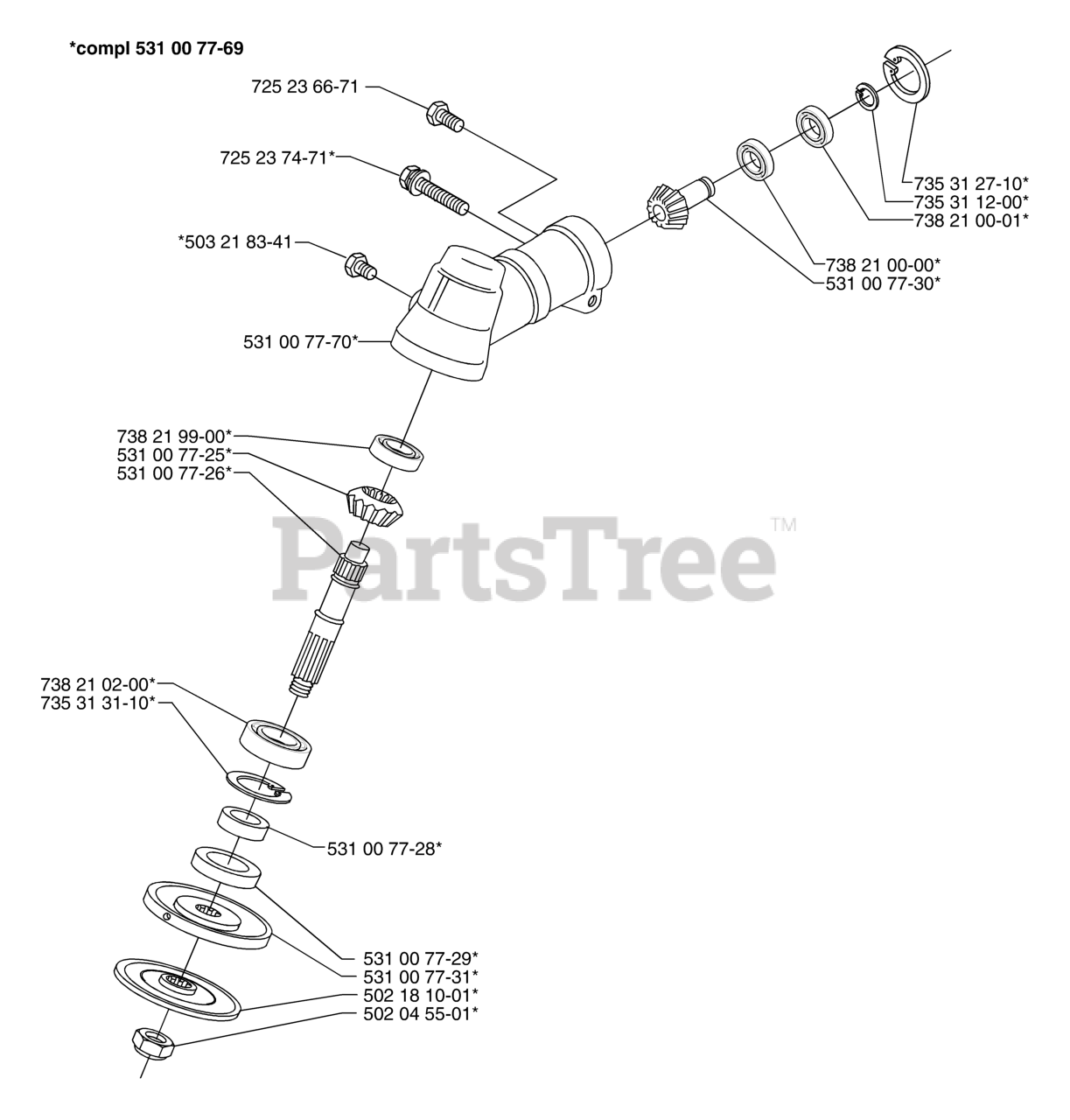 *compl 531 00 77-69

725 23 66-71
725 23 74-71*
*503 21 83-41
531 00 77-70*

735 31 27-10*
735 31 12-00*
738 21 00-01*
738 21 00-00*
531 00 77-30*

738 21 99-00*
531 00 77-25*
531 00 77-26*

PartsTree™

738 21 02-00*
735 31 31-10*
531 00 77-28*
531 00 77-29*
531 00 77-31*
502 18 10-01*
502 04 55-01*