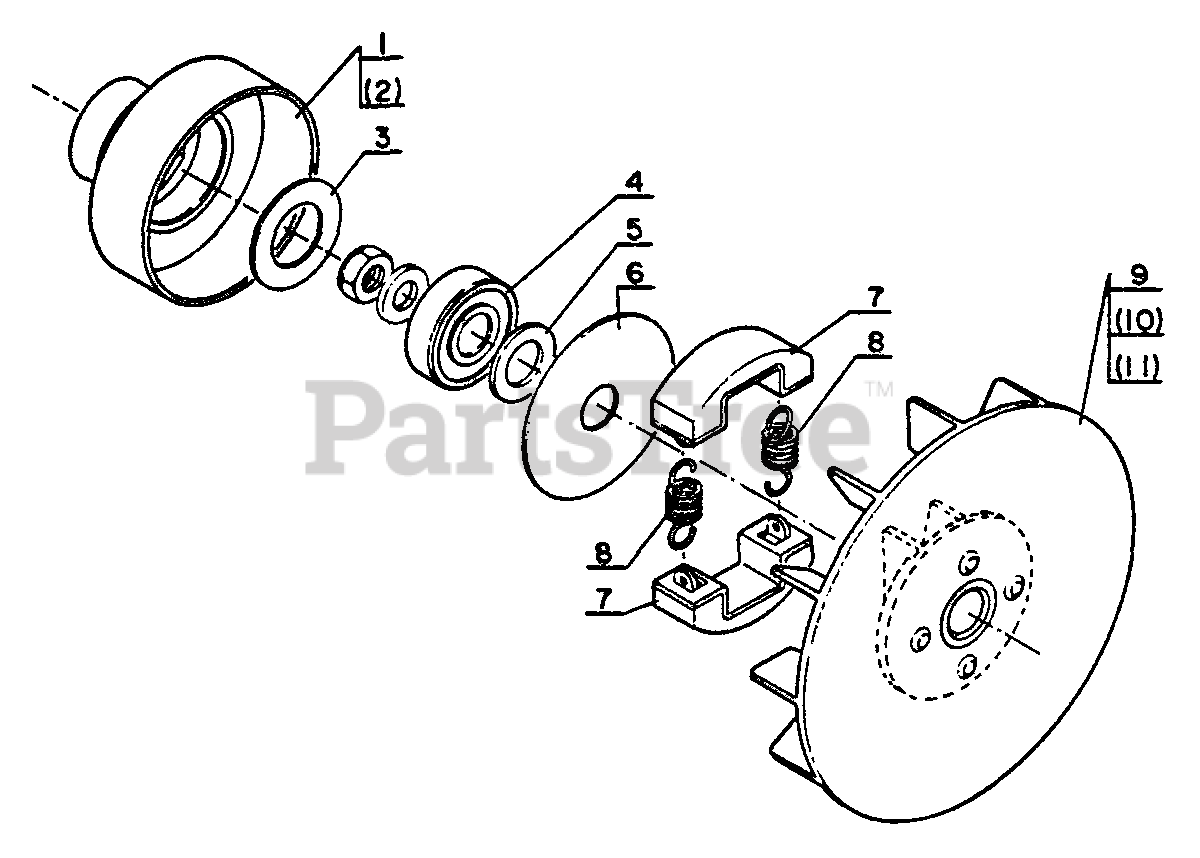 1
(2)
3
4
5
6
7
8
9
(10)
(11)
PartsTree™
8
7