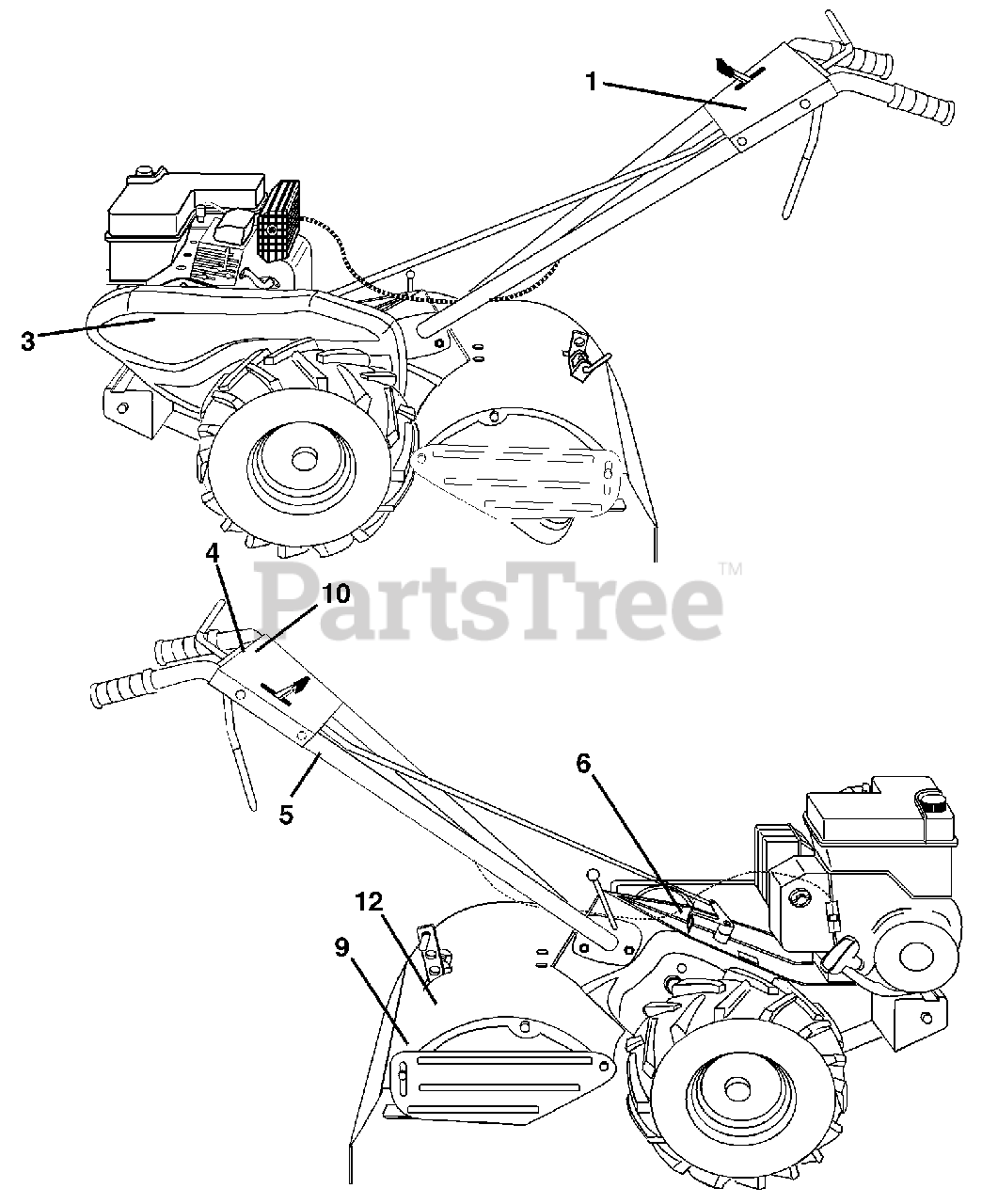 1
3
4
10
PartsTree™
5
6
12
9