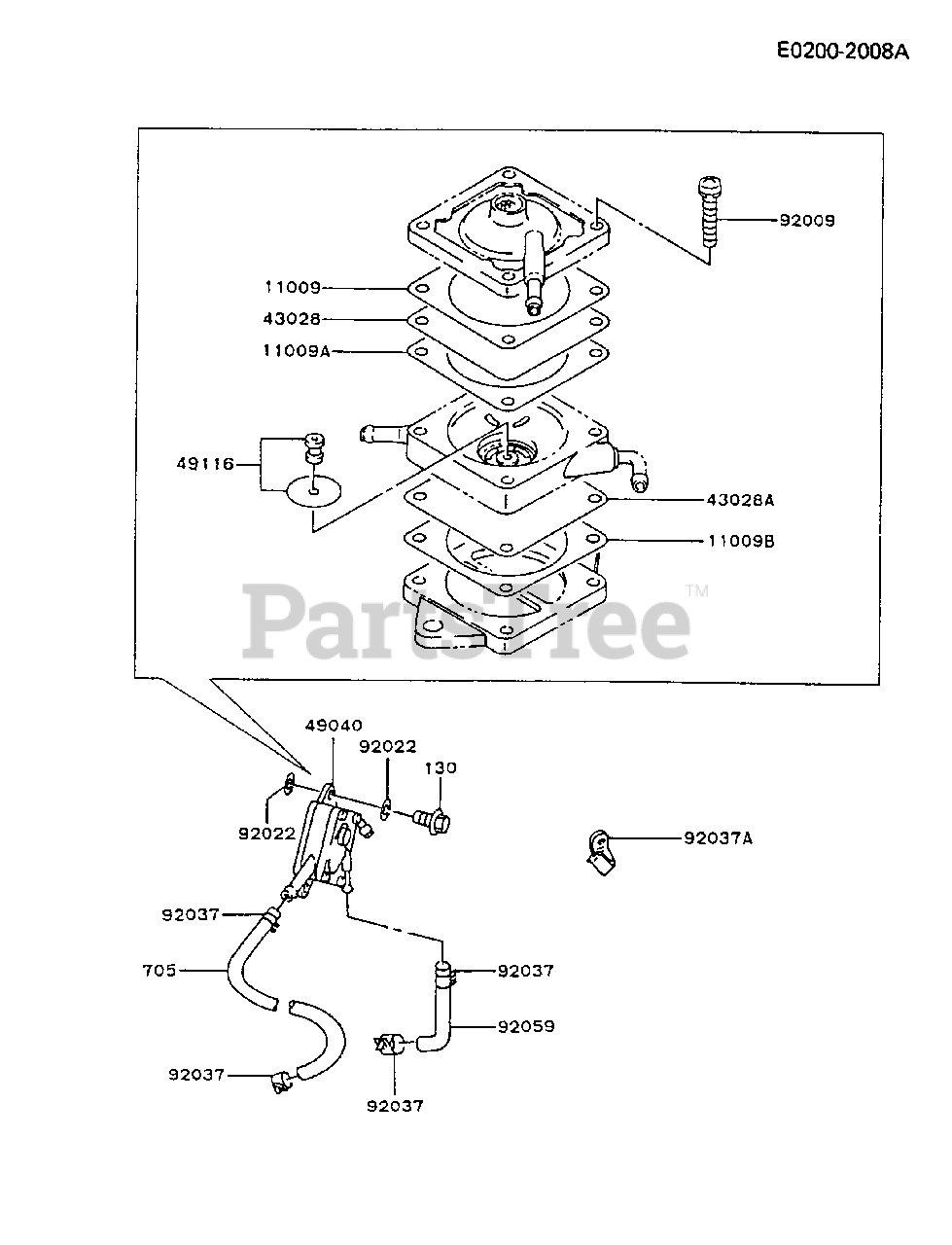 E0200-2008A

92009
11009
43028
11009A
49116
43028A
11009B

PartsTree™

49040
92022
130
92022
92037A
92037
705
92037
92059
92037
92037