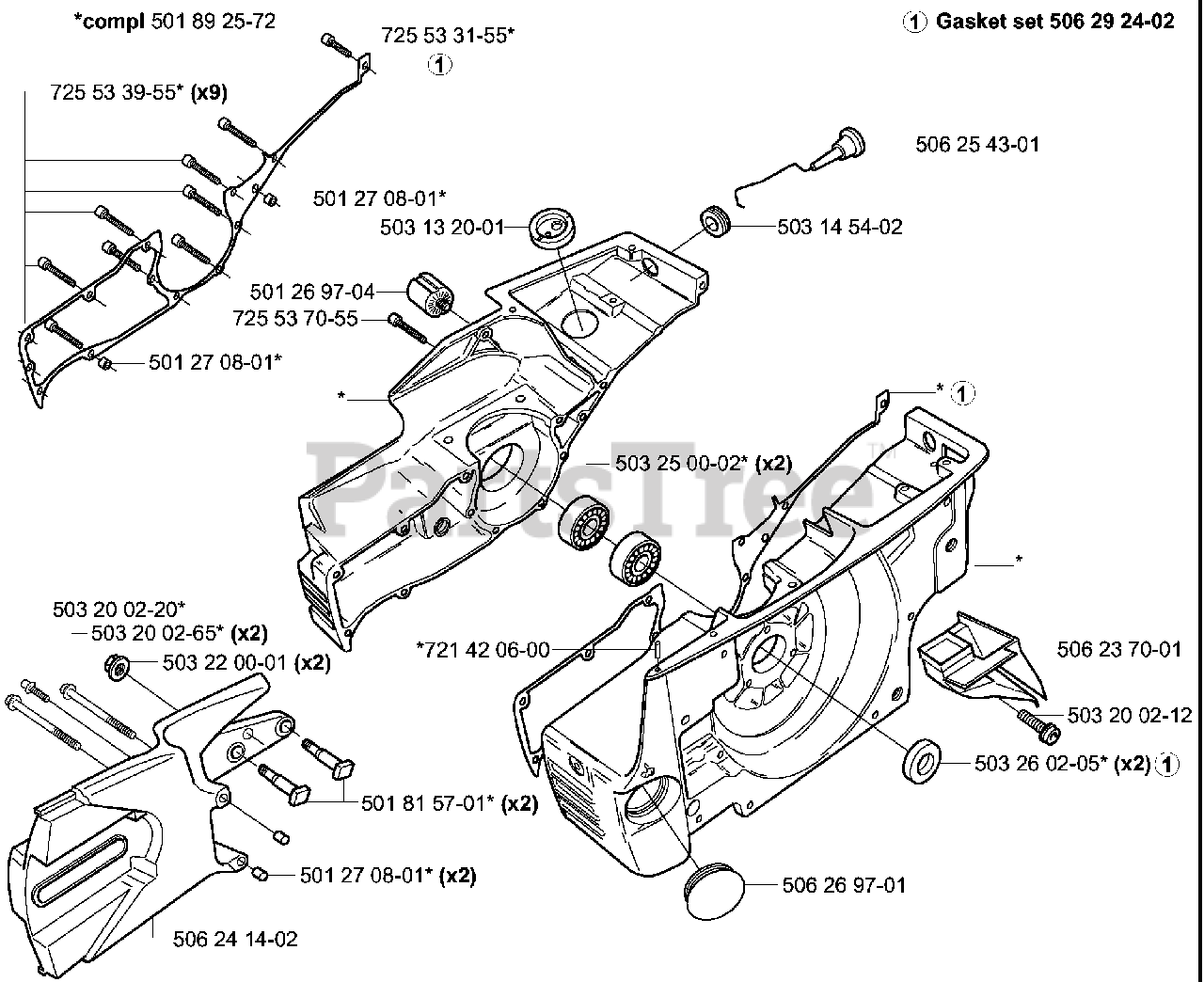 *compl 501 89 25-72

725 53 31-55*
1

1 Gasket set 506 29 24-02

725 53 39-55* (x9)

506 25 43-01

501 27 08-01*

503 13 20-01

503 14 54-02

501 26 97-04

725 53 70-55

501 27 08-01*

*

* 1

503 25 00-02* (x2)

PartsTree

*

503 20 02-20*

503 20 02-65* (x2)

503 22 00-01 (x2)

*721 42 06-00

506 23 70-01

503 20 02-12

503 26 02-05* (x2) 1

501 81 57-01* (x2)

501 27 08-01* (x2)

506 26 97-01

506 24 14-02