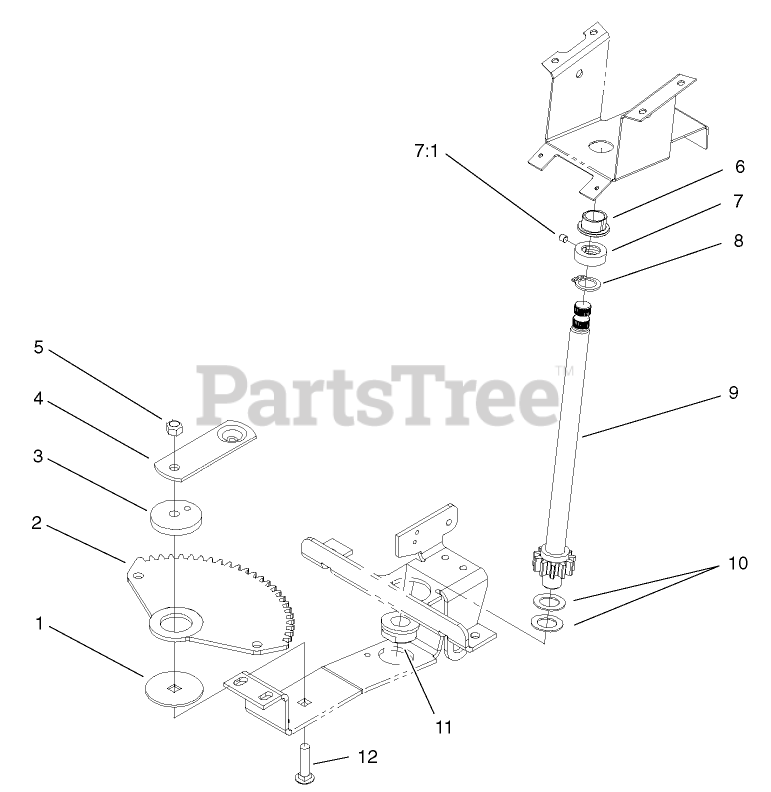 7:1
6
7
8
5
4
3
2
1
PartsTree™
9
10
11
12