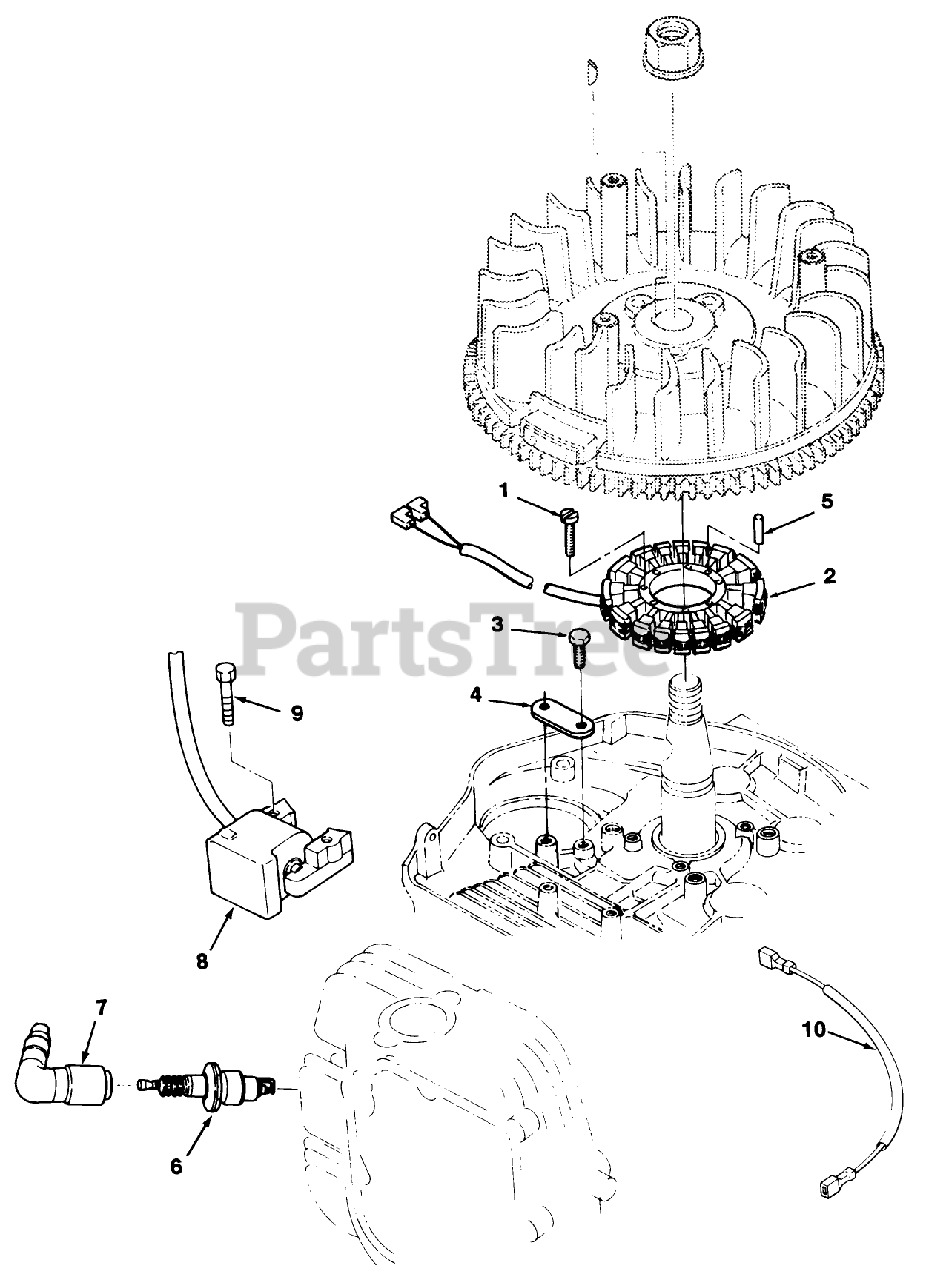 1
5
2
3
PartsTree
9
4
8
7
10
6