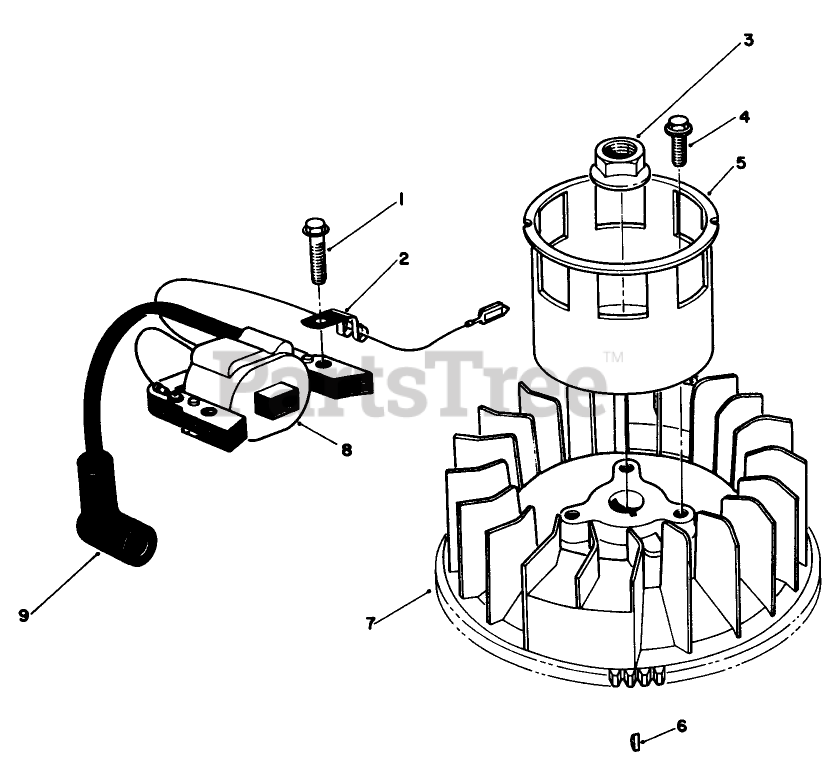 3
4
5
1
2
PartsTree™
8
9
7
6