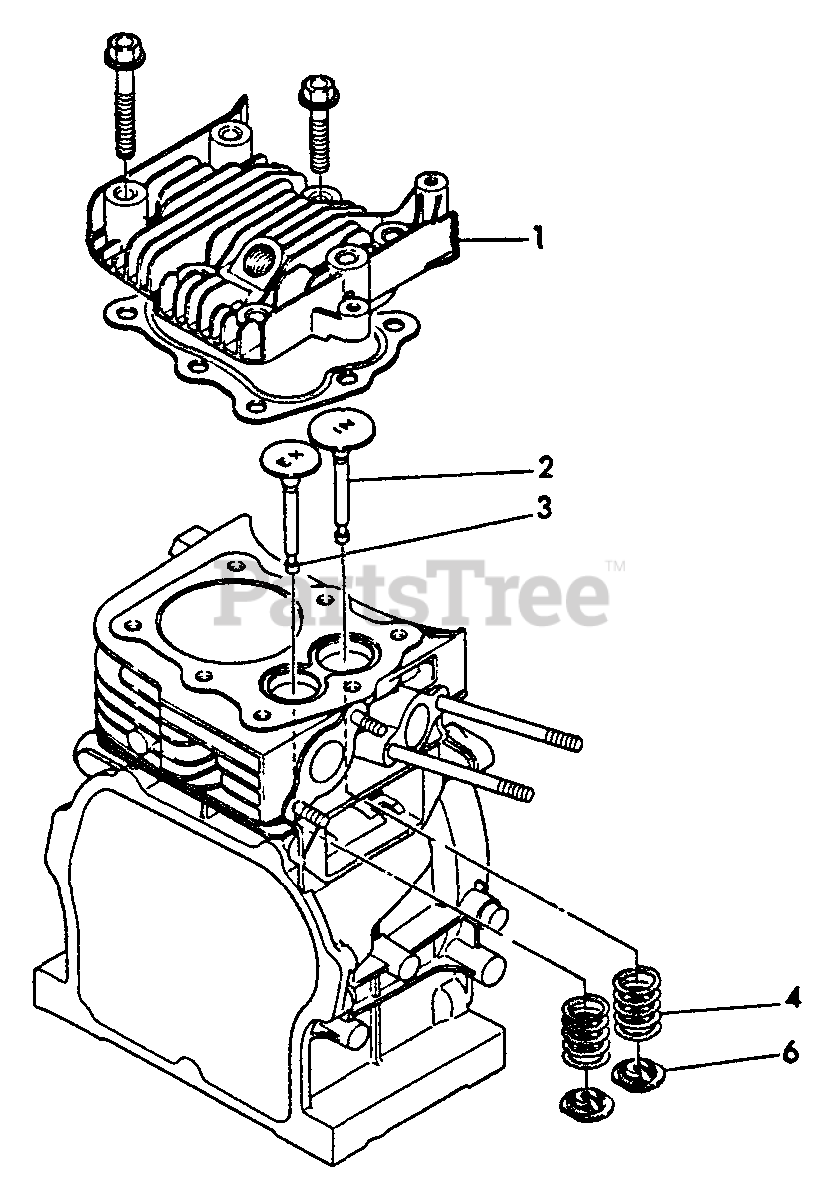 1
EX
IN
2
3
PartsTree™
4
6