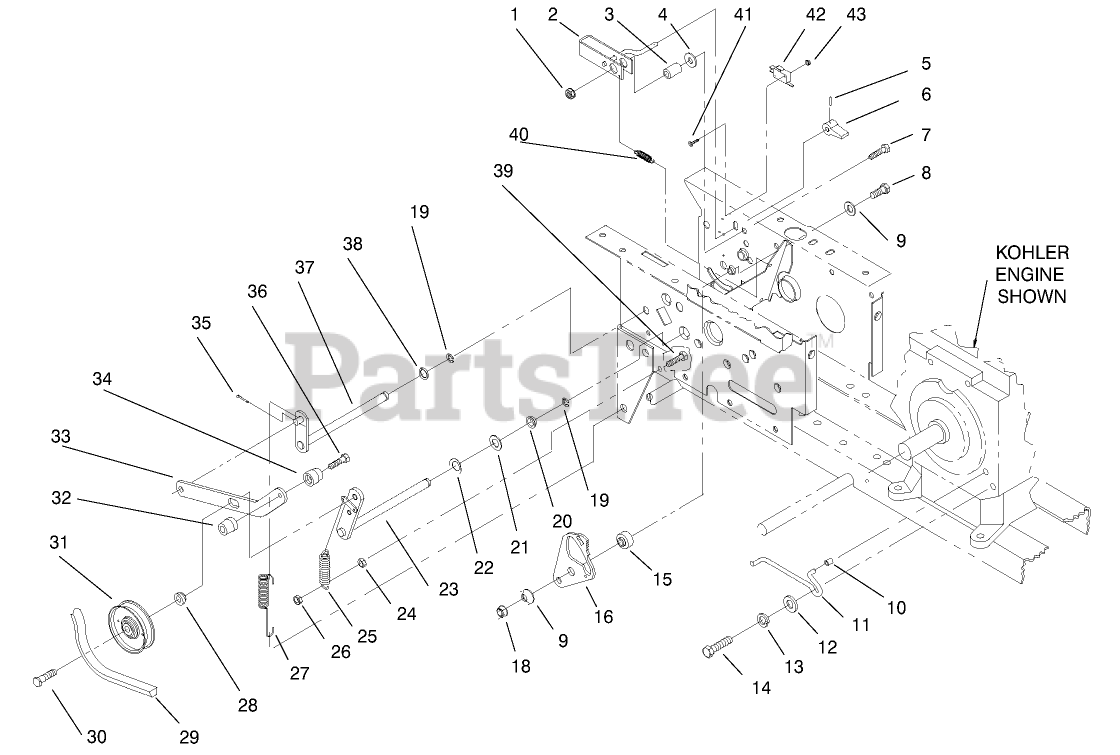 1 2 3 4 41 42 43 5 6 7 8 9 40 39 19 38 37 36 35 34 33 32 31 KOHLER ENGINE SHOWN PartsTree™ 19 20 21 22 23 24 25 26 27 28 29 30 15 16 9 18 10 11 12 13 14