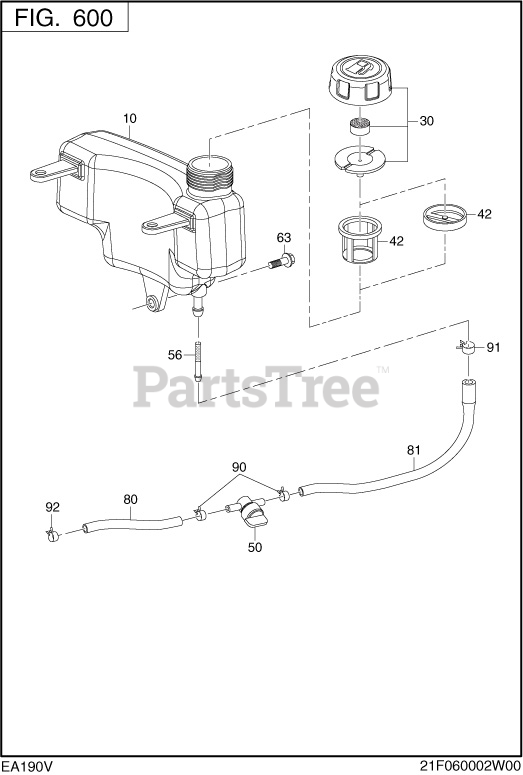 FIG. 600

10

30

42

42

63

56

91

PartsTree™

81

90

92

80

50

EA190V

21F060002W00