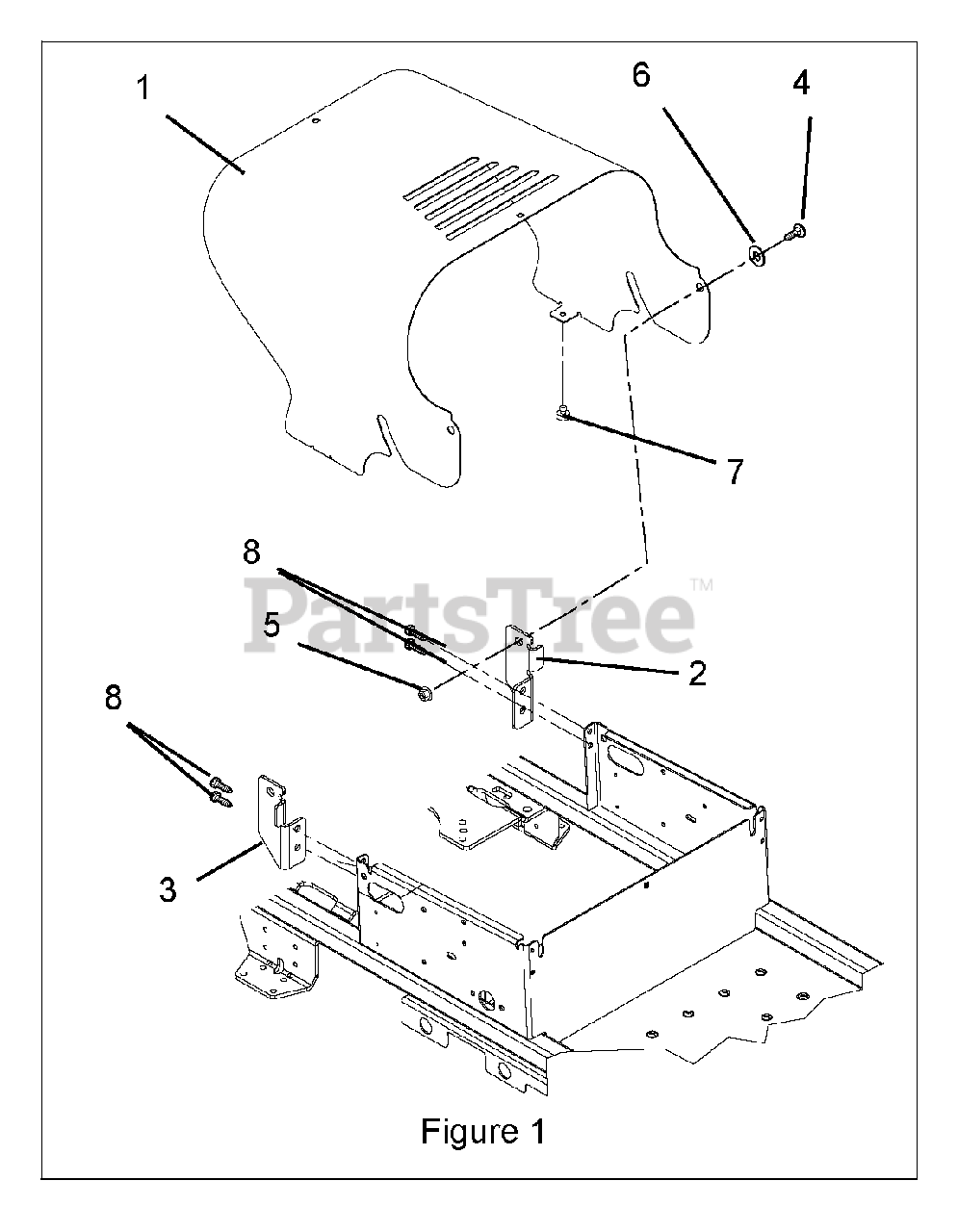 1

6

4

7

8

PartsTree™

5

2

8

3

Figure 1