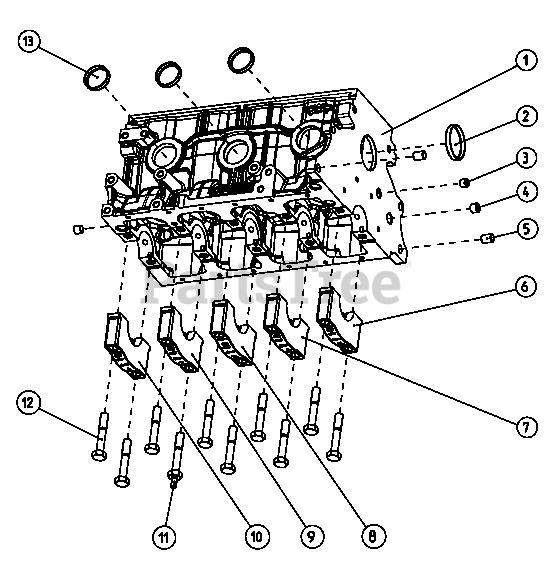 13
1
2
3
4
5
PartsTree
6
7
12
11
10
9
8