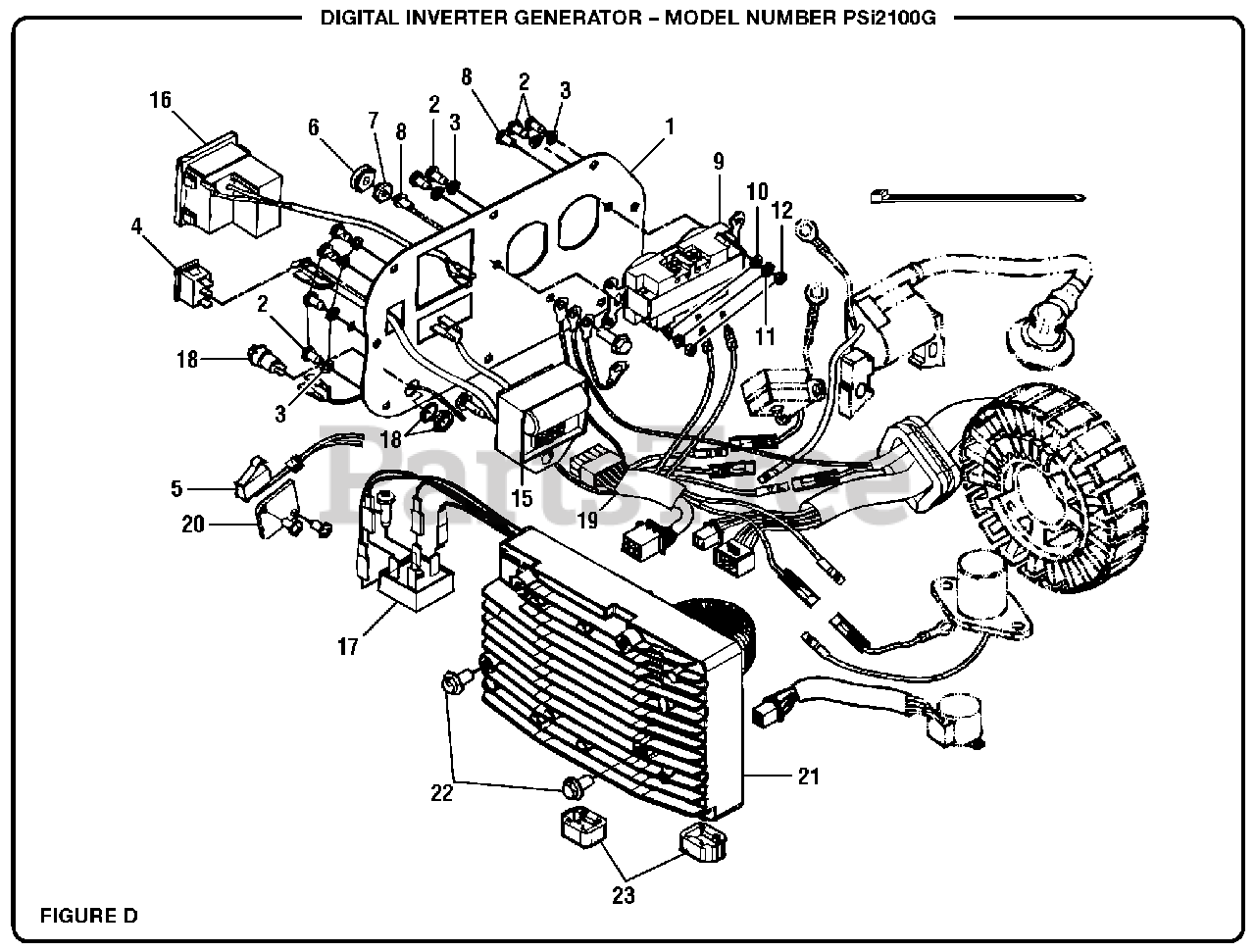 DIGITAL INVERTER GENERATOR – MODEL NUMBER PSi2100G

16
6
7
8
2
3
8
2
3
1
9
10
12
11
4
2
18
3
18
15
19
5
20
17
22
21
23
PartsTree

FIGURE D