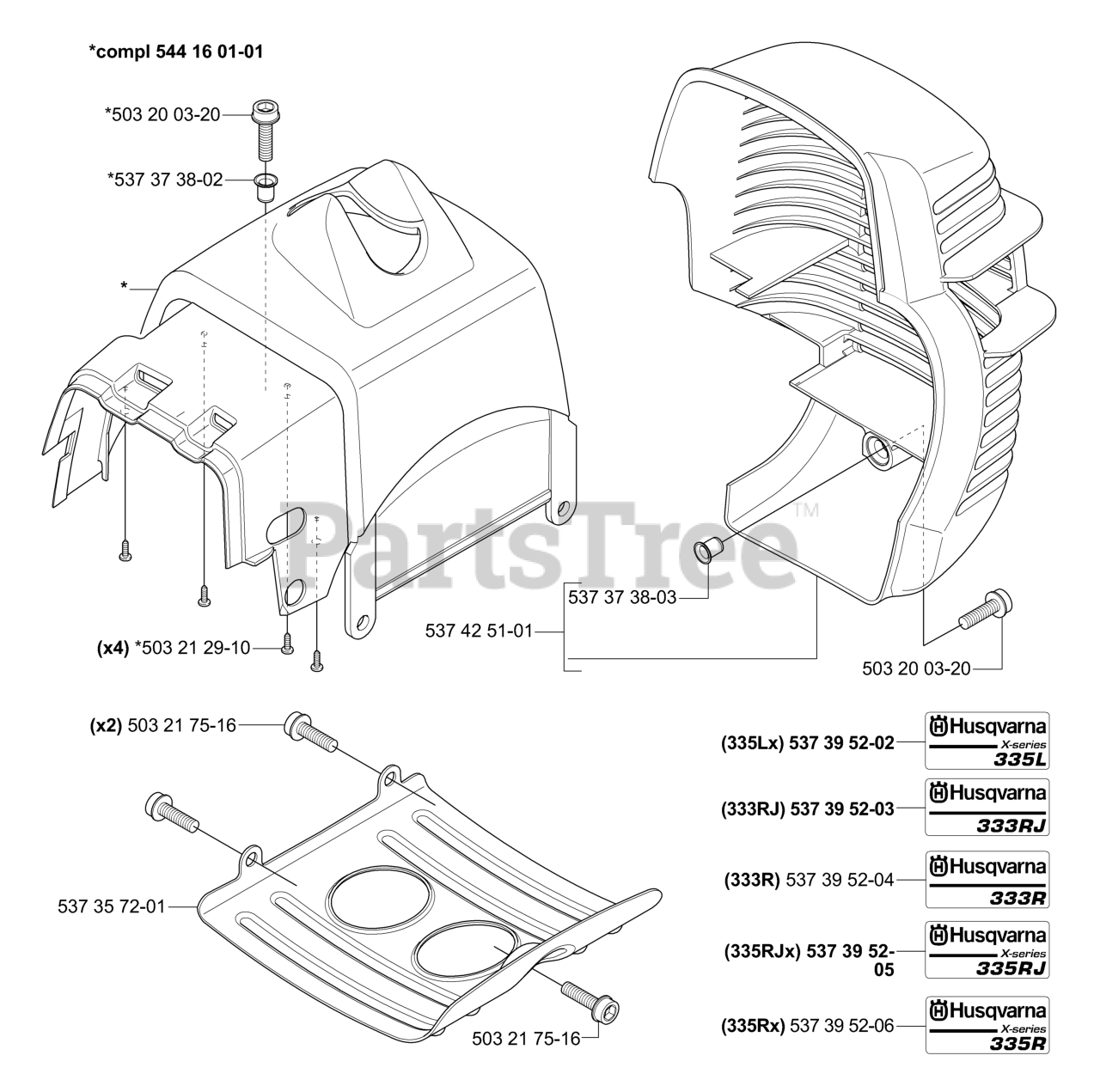 *compl 544 16 01-01

*503 20 03-20

*537 37 38-02

*

(x4) *503 21 29-10

PartsTree™

537 37 38-03

537 42 51-01

503 20 03-20

(x2) 503 21 75-16

537 35 72-01

503 21 75-16

(335Lx) 537 39 52-02

Husqvarna X-series 335L

(333RJ) 537 39 52-03

Husqvarna 333RJ

(333R) 537 39 52-04

Husqvarna 333R

(335RJx) 537 39 52-05

Husqvarna X-series 335RJ

(335Rx) 537 39 52-06

Husqvarna X-series 335R