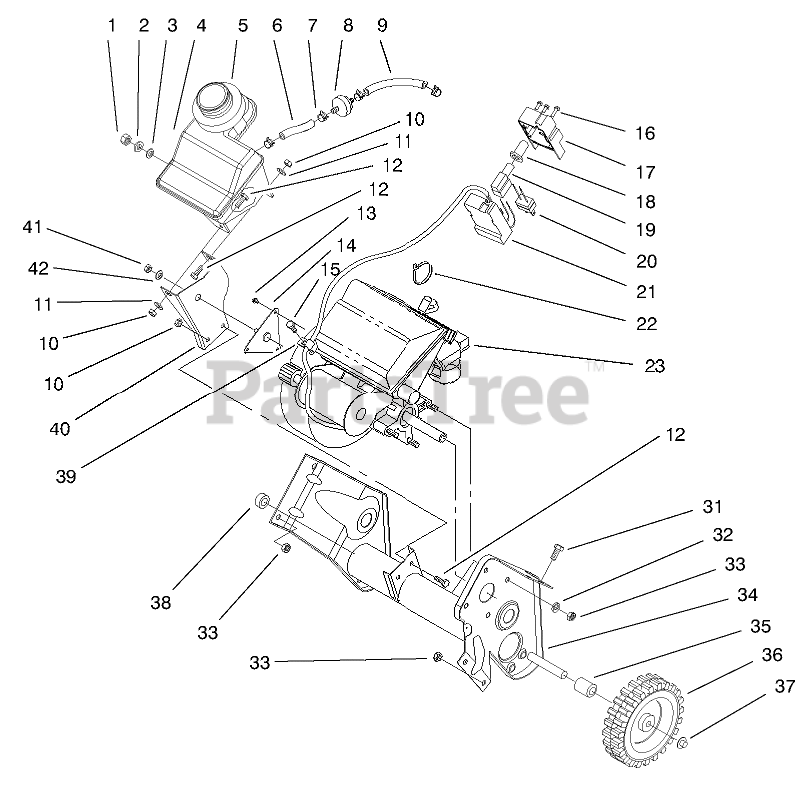 1 2 3 4 5 6 7 8 9

10
11
12
12
13
14
15
16
17
18
19
20
21
22
23
41
42
11
10
10
40
39
PartsTree™
12
31
32
33
34
35
36
37
38
33
33