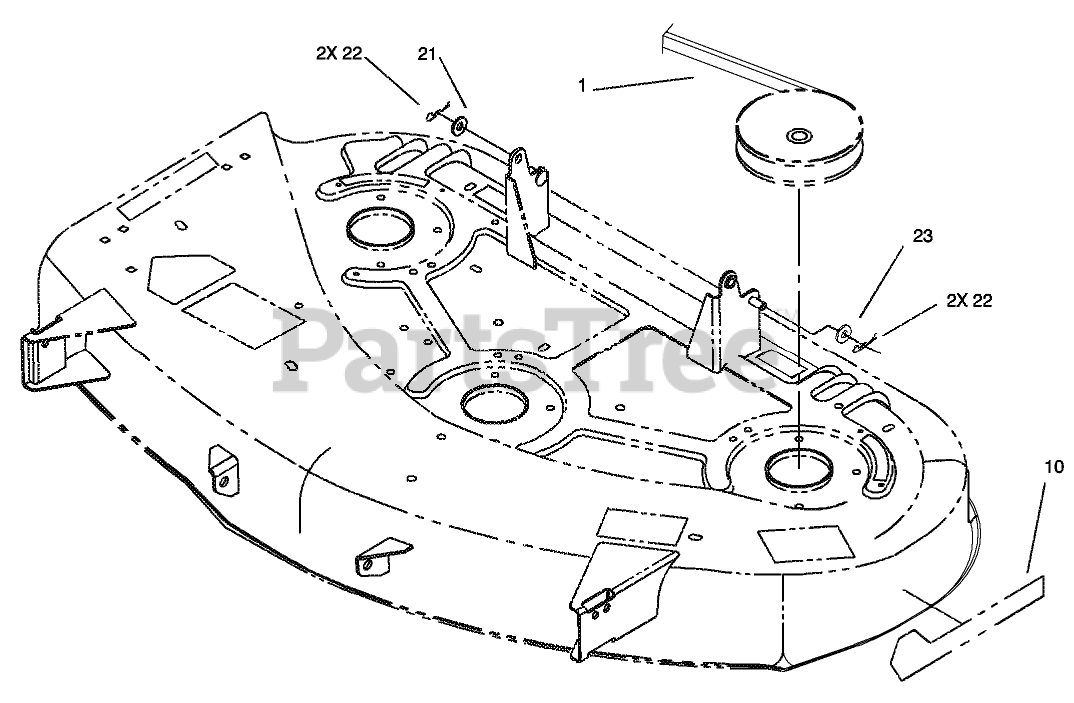 2X 22
21
1
23
2X 22
10
PartsTree