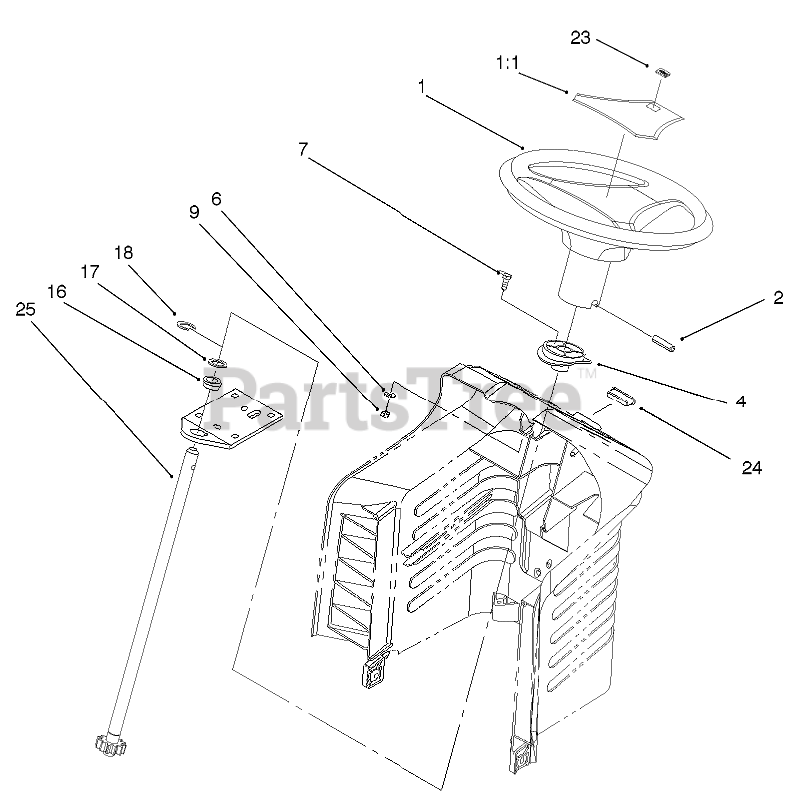 23
1:1
1
7
6
9
18
17
16
25
2
4
24
PartsTree™