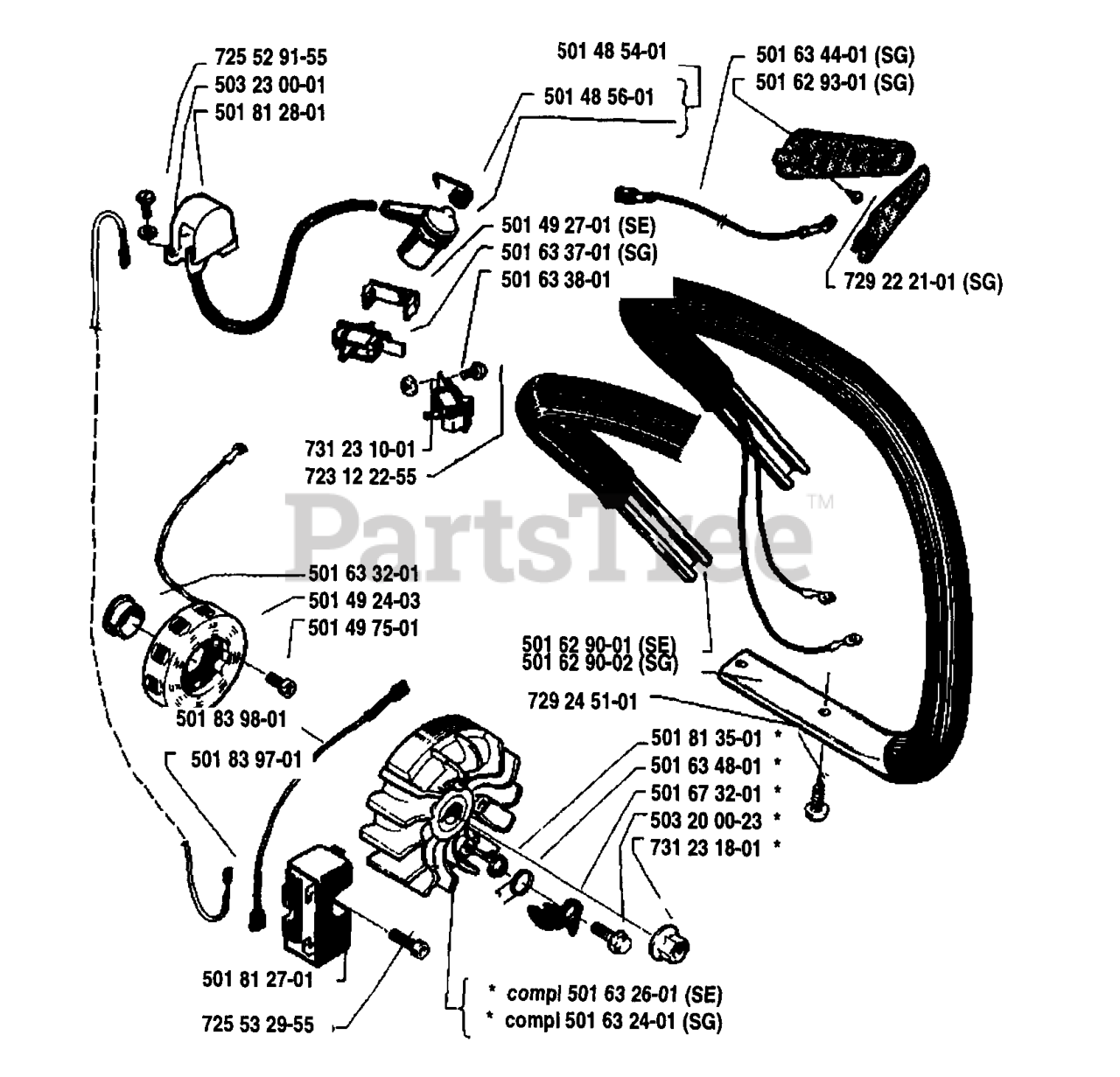 725 52 91-55
503 23 00-01
501 81 28-01

501 48 54-01
501 48 56-01

501 63 44-01 (SG)
501 62 93-01 (SG)

501 49 27-01 (SE)
501 63 37-01 (SG)
501 63 38-01

729 22 21-01 (SG)

731 23 10-01
723 12 22-55

PartsTree™

501 63 32-01
501 49 24-03
501 49 75-01

501 83 98-01

501 83 97-01

501 62 90-01 (SE)
501 62 90-02 (SG)

729 24 51-01

501 81 35-01 *
501 63 48-01 *
501 67 32-01 *
503 20 00-23 *
731 23 18-01 *

501 81 27-01

725 53 29-55

* compl 501 63 26-01 (SE)
* compl 501 63 24-01 (SG)