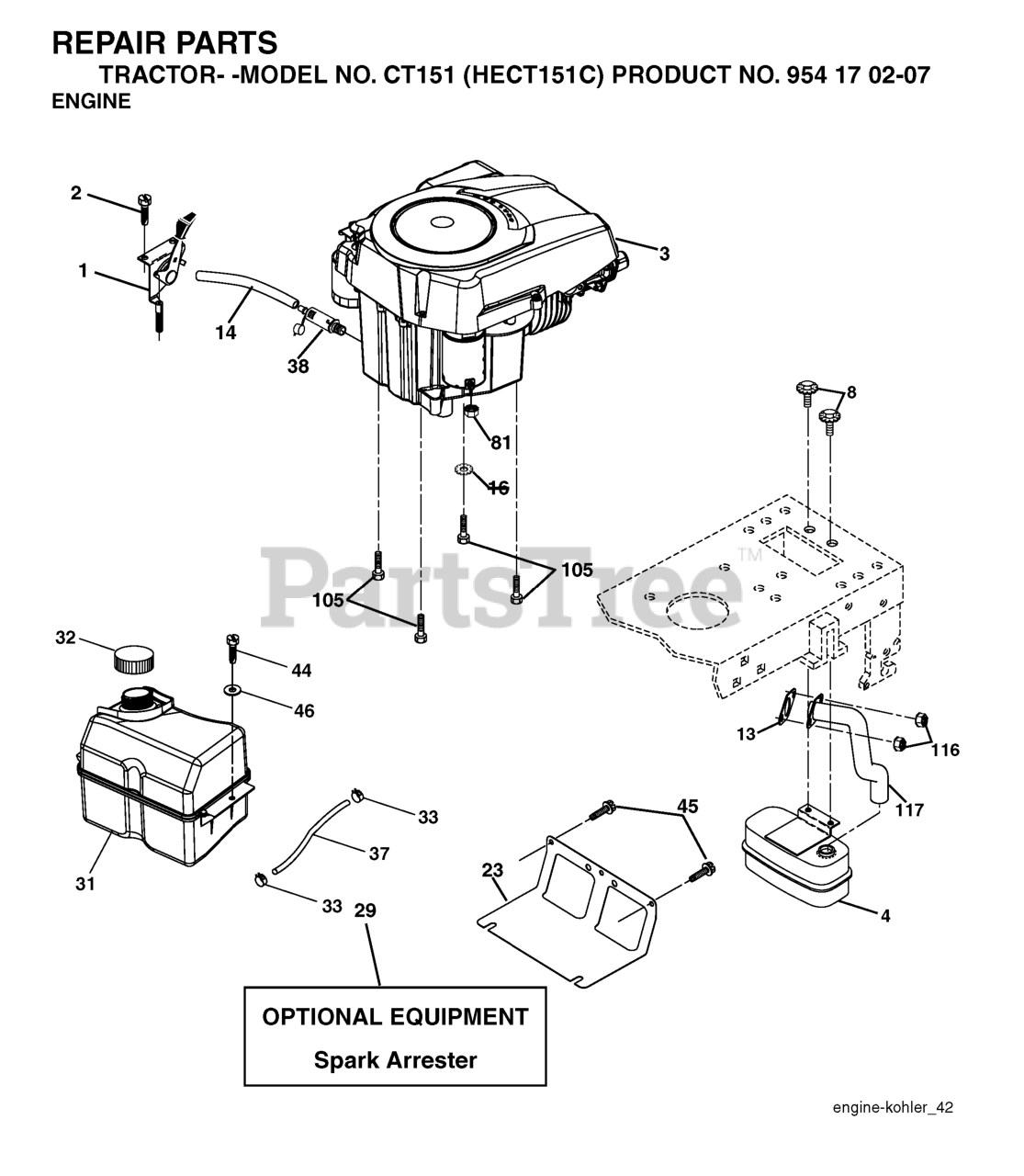 REPAIR PARTS
TRACTOR- -MODEL NO. CT151 (HECT151C) PRODUCT NO. 954 17 02-07
ENGINE

2
1
14
38
3
81
16
8
105
105
PartsTree™
32
44
46
31
33
37
33
29
13
116
117
45
23
4

OPTIONAL EQUIPMENT
Spark Arrester

engine-kohler_42