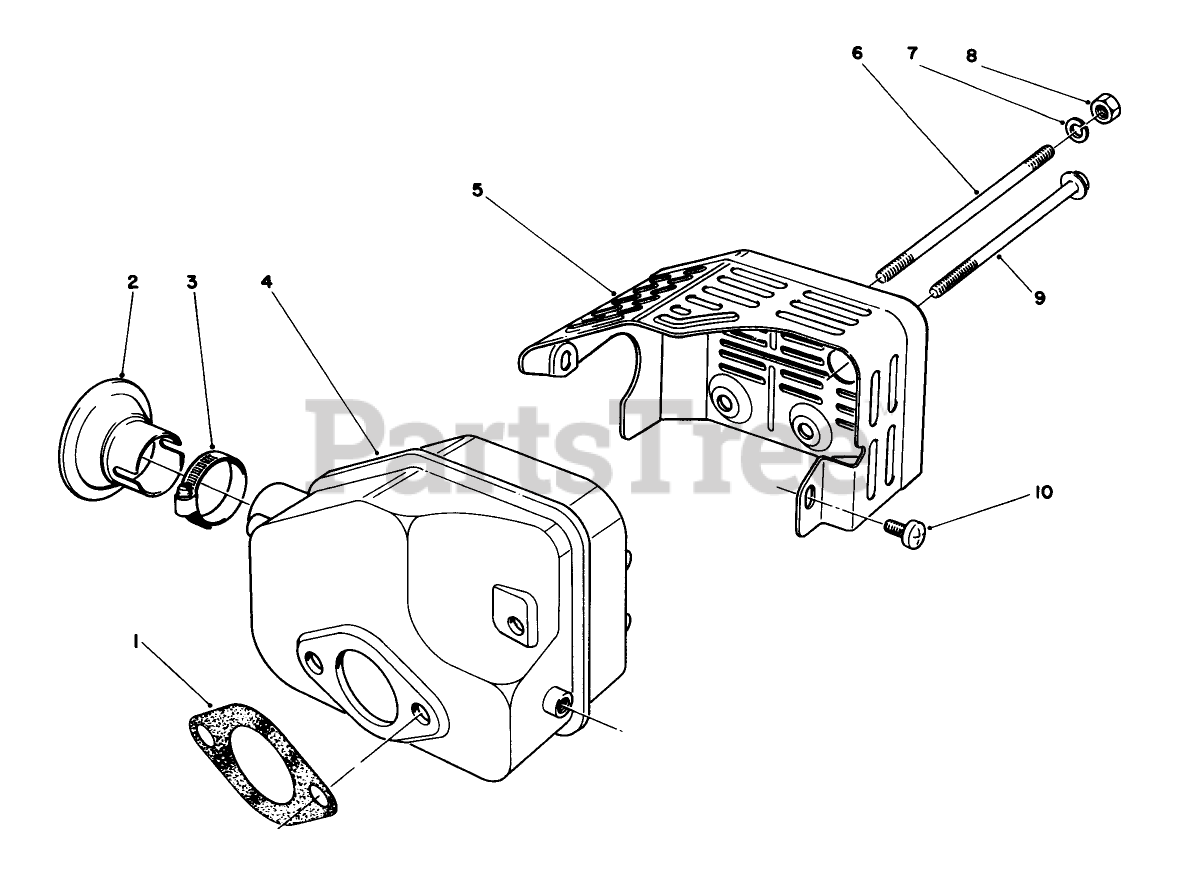 6
7
8
5
9
2
3
4
PartsTree
10
1