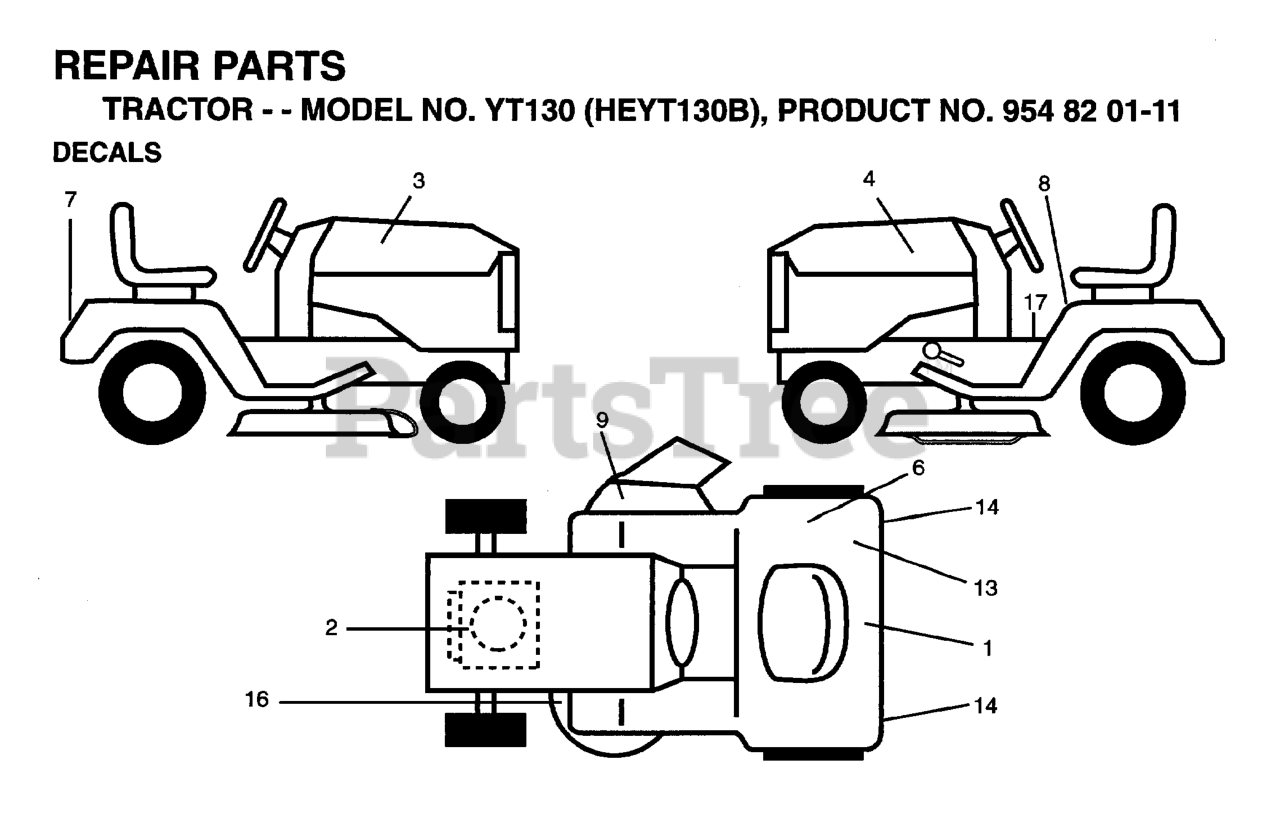 REPAIR PARTS
TRACTOR - - MODEL NO. YT130 (HEYT130B), PRODUCT NO. 954 82 01-11
DECALS

7
3
4
8
17
PartsTree
9
6
14
13
2
1
16
14