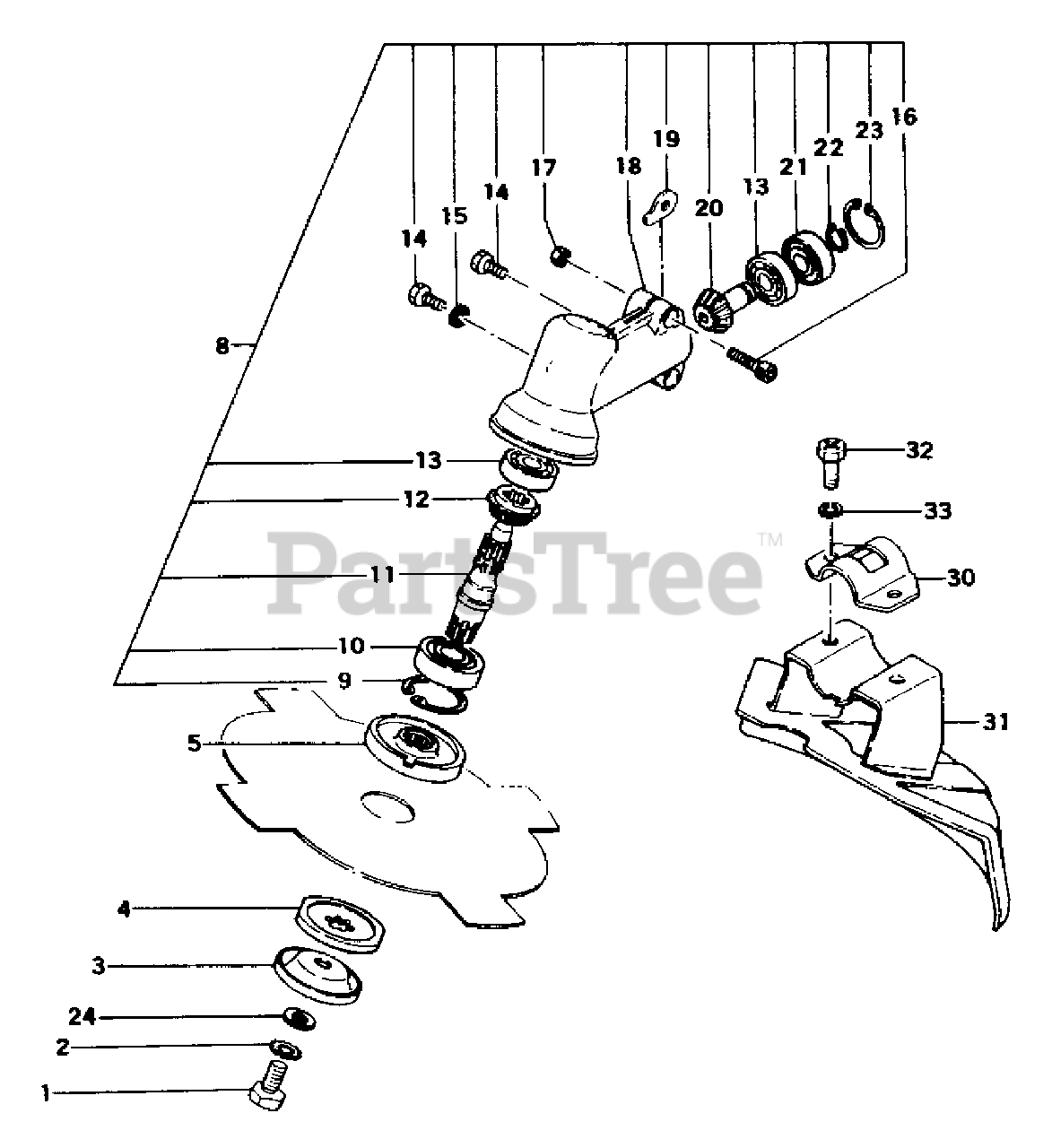 14
15
14
17
18
19
20
13
21
22
23
16
8
13
12
11
10
9
5
4
3
24
2
1
32
33
30
31
PartsTree™