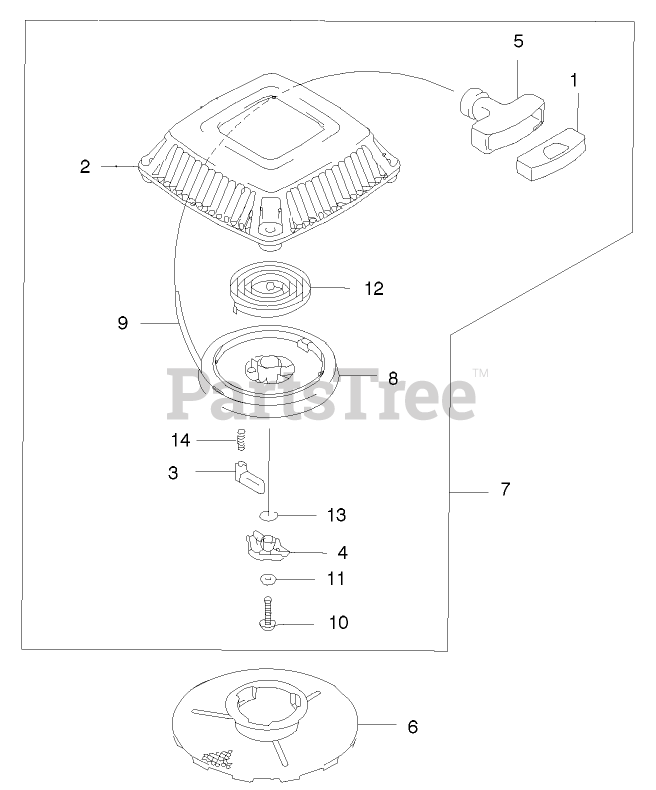 5
1
2
12
9
8
PartsTree™
14
3
7
13
4
11
10
6