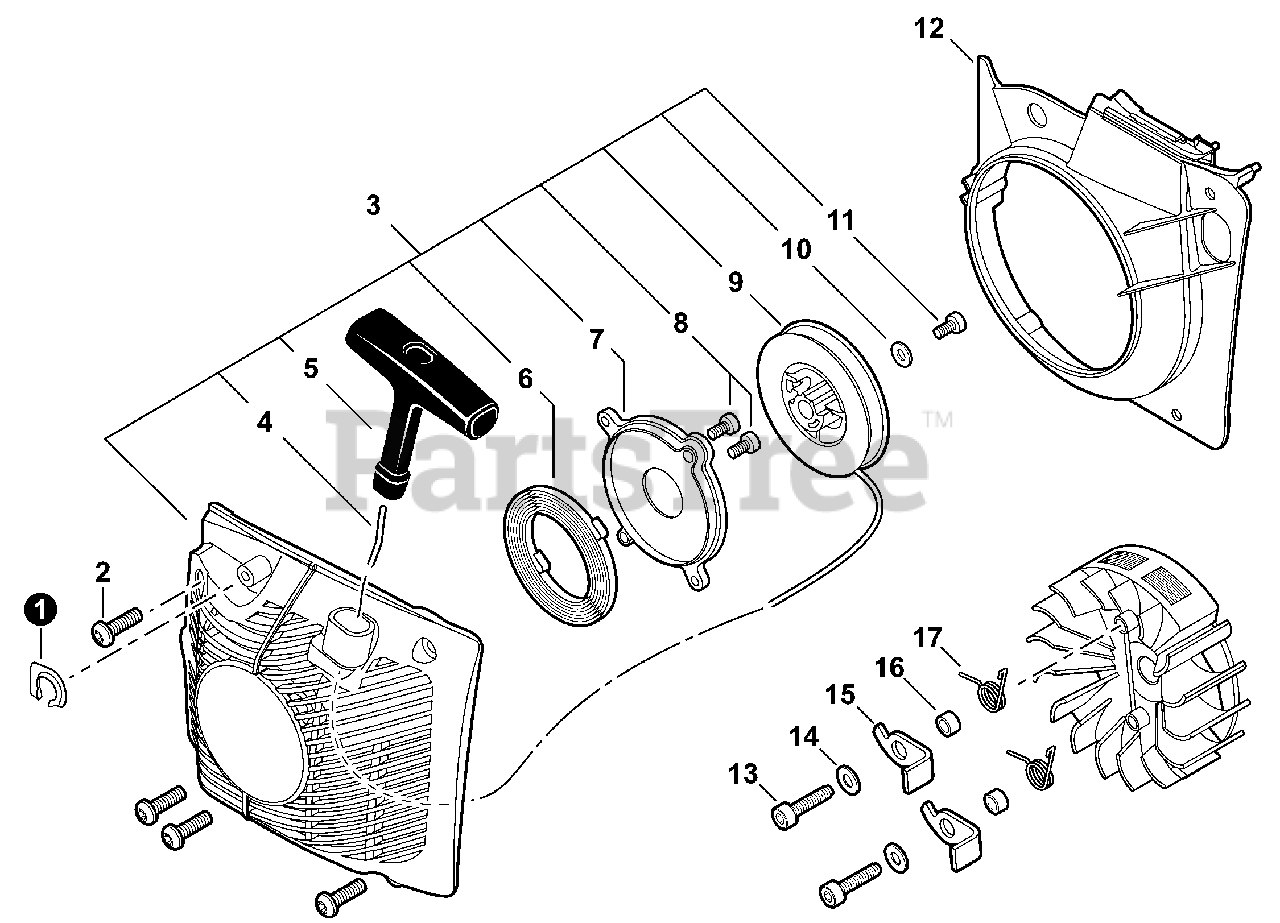 12
3
11
10
9
8
7
6
5
4
PartsTree™
2
1
17
16
15
14
13