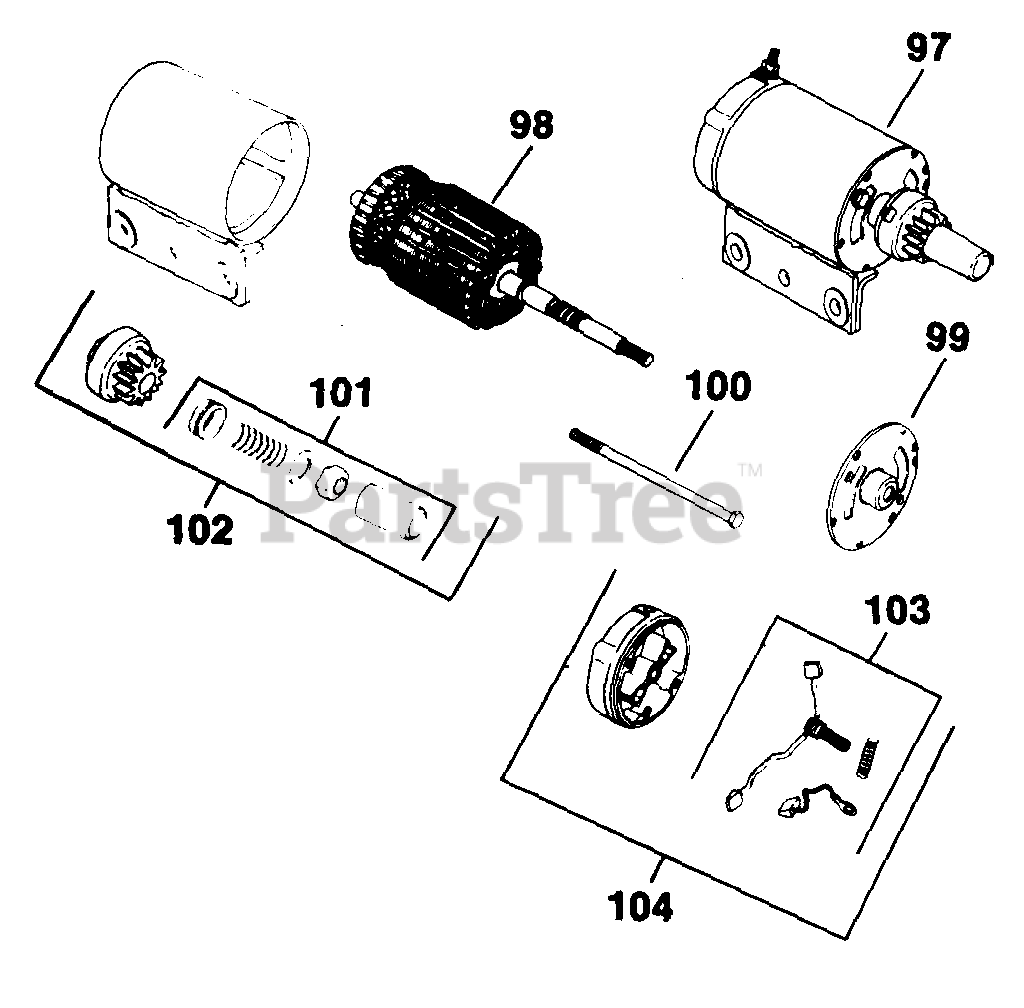 97

98

99

100

101

102

PartsTree™

103

104