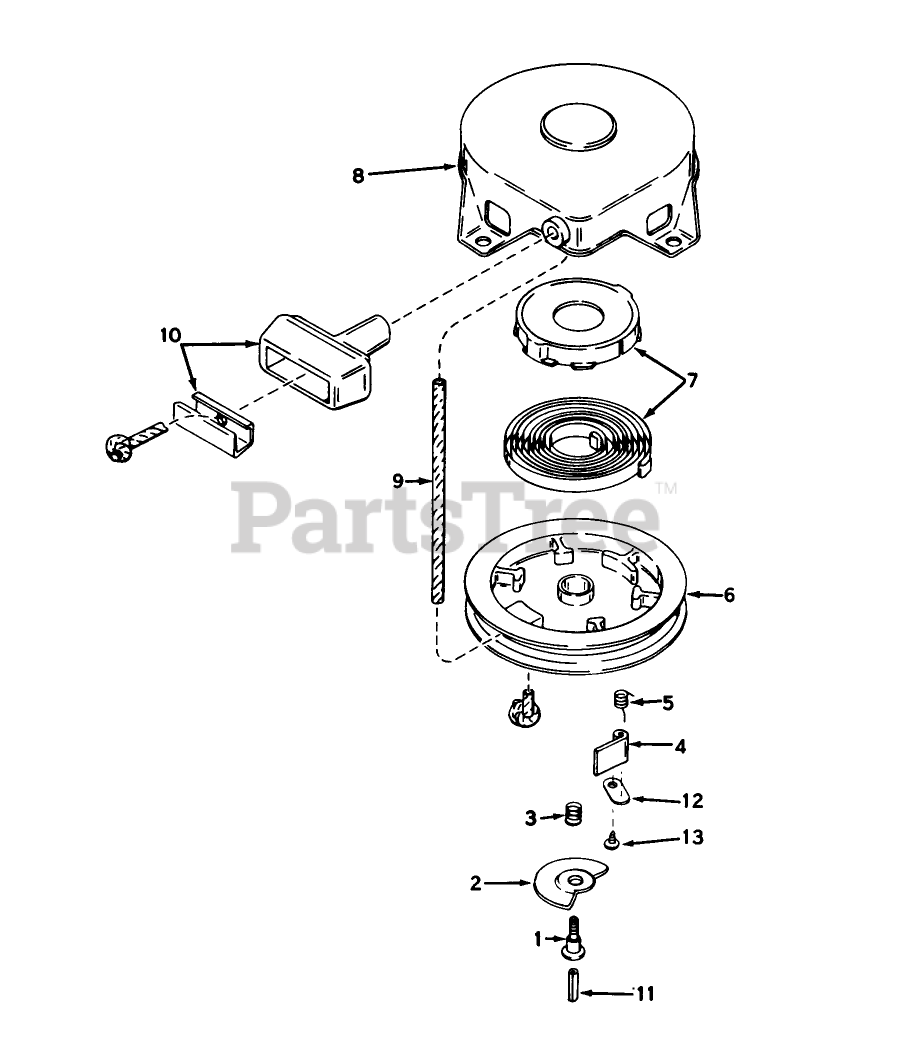 8
10
7
9
PartsTree™
6
5
4
12
3
13
2
1
11