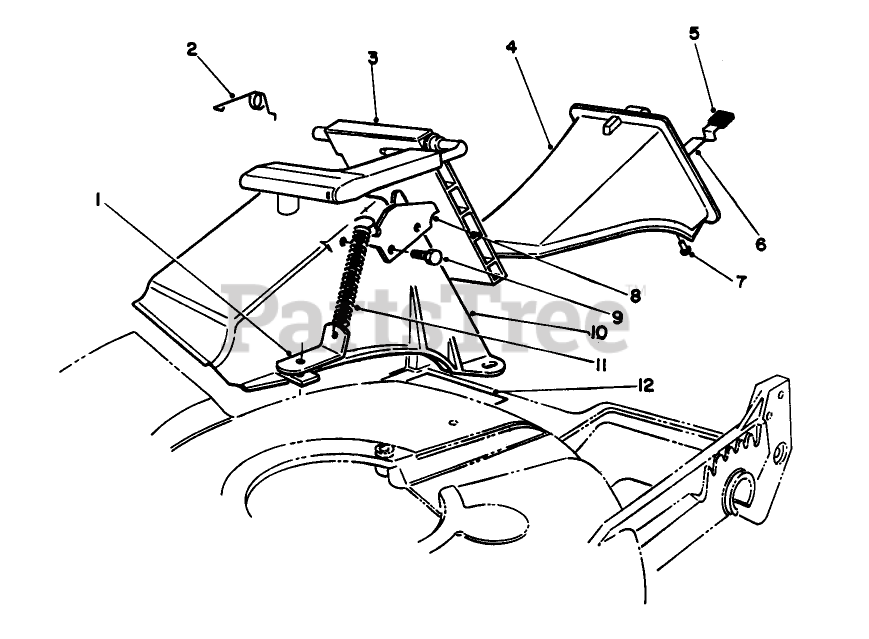 2
3
4
5
1
6
7
8
9
10
11
12
PartsTree™