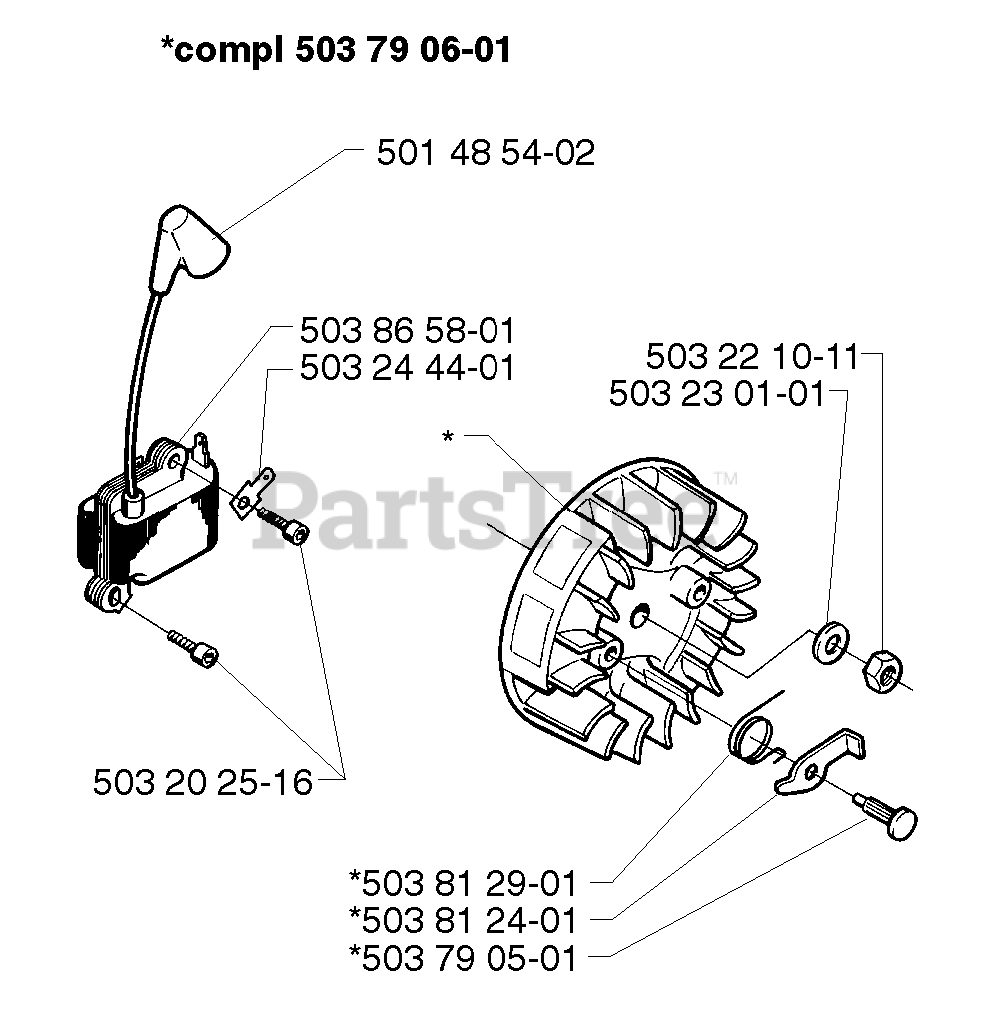 *compl 503 79 06-01

501 48 54-02

503 86 58-01
503 24 44-01

503 22 10-11
503 23 01-01

*

PartsTree™

503 20 25-16

*503 81 29-01
*503 81 24-01
*503 79 05-01