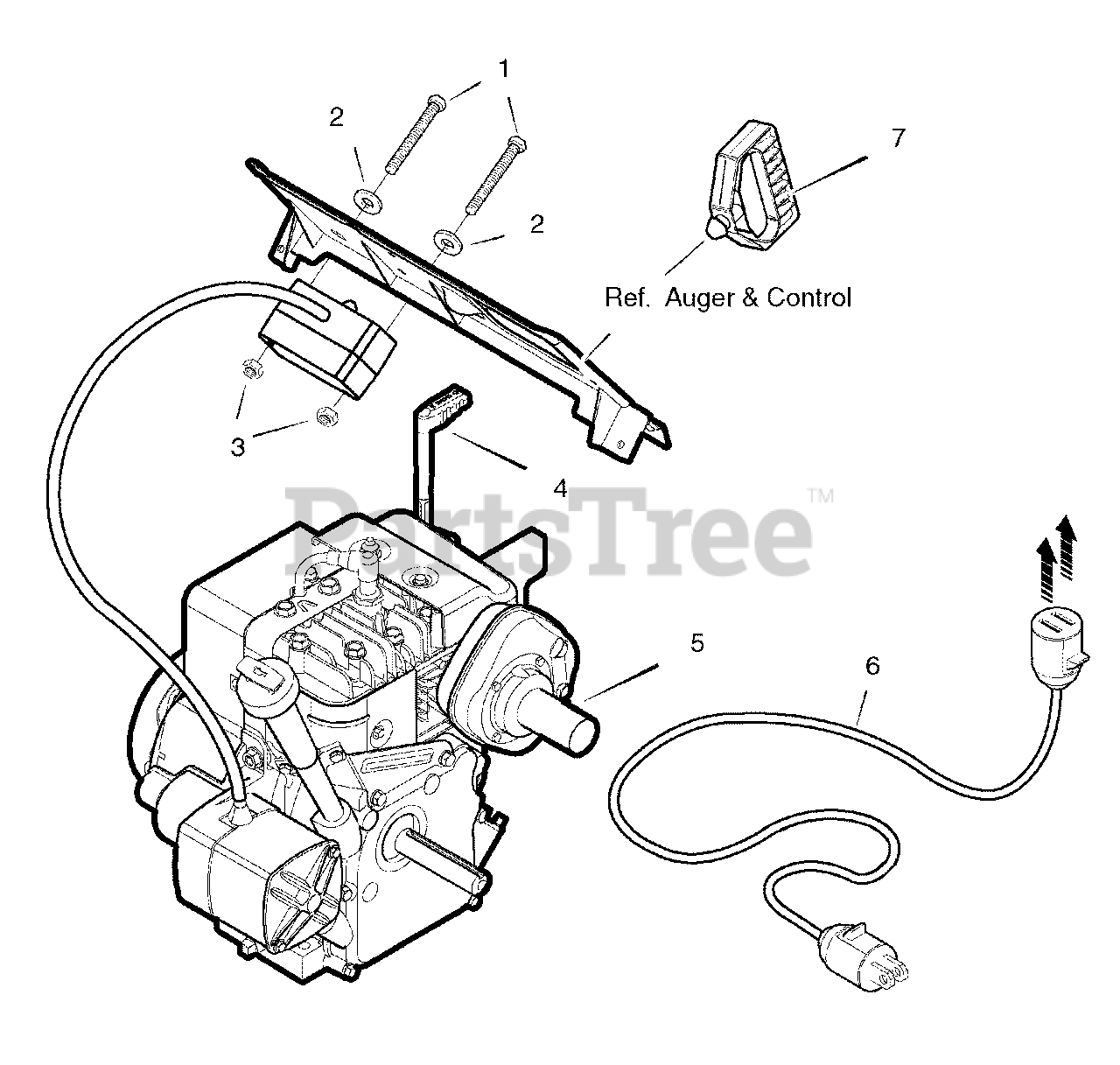 1

2

7

2

Ref. Auger & Control

3

4

PartsTree™

5

6