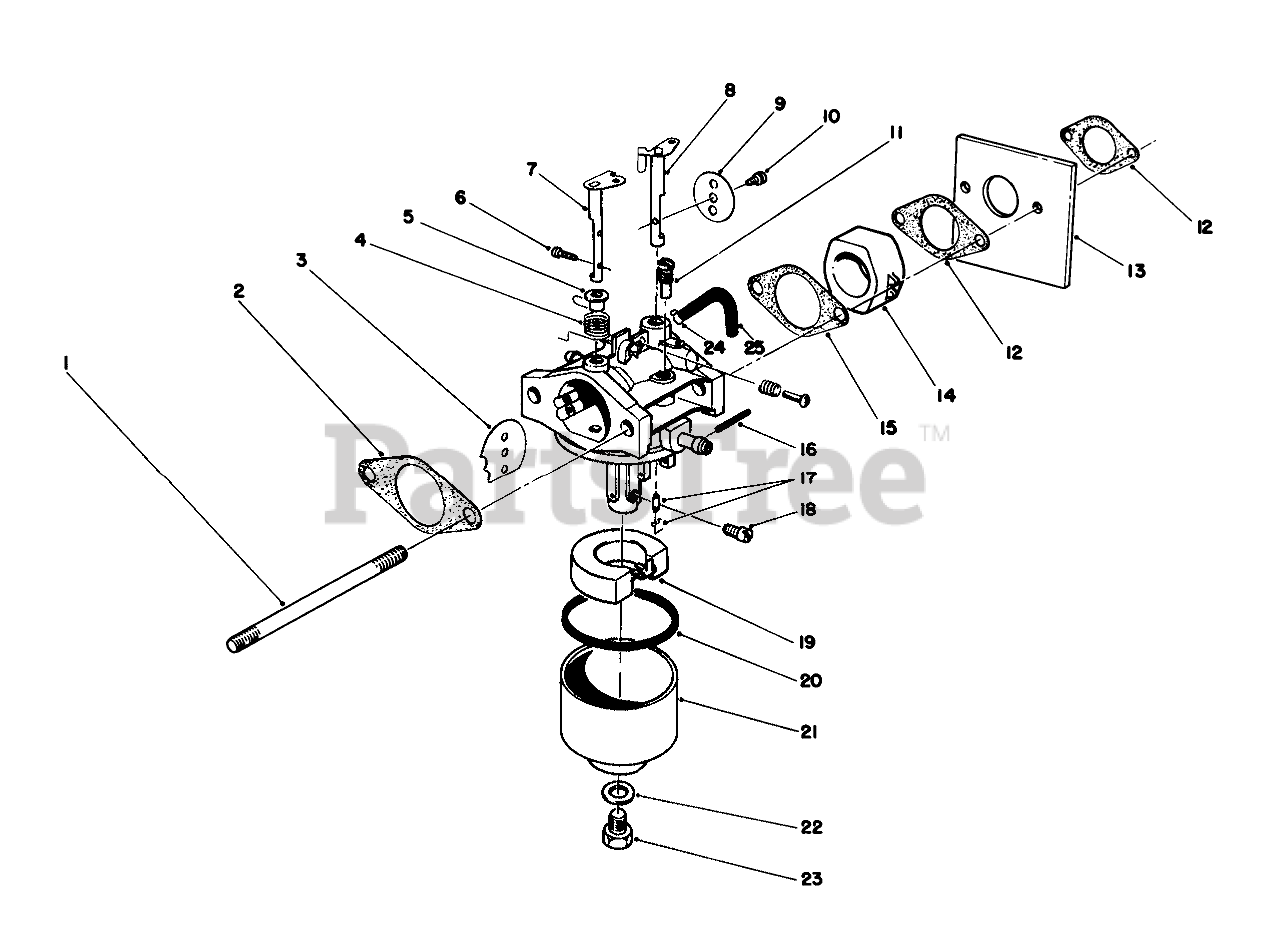 8
9
10
11
7
6
5
4
3
2
1
12
13
12
14
15
24
25
16
17
18
19
20
21
22
23
PartsTree™