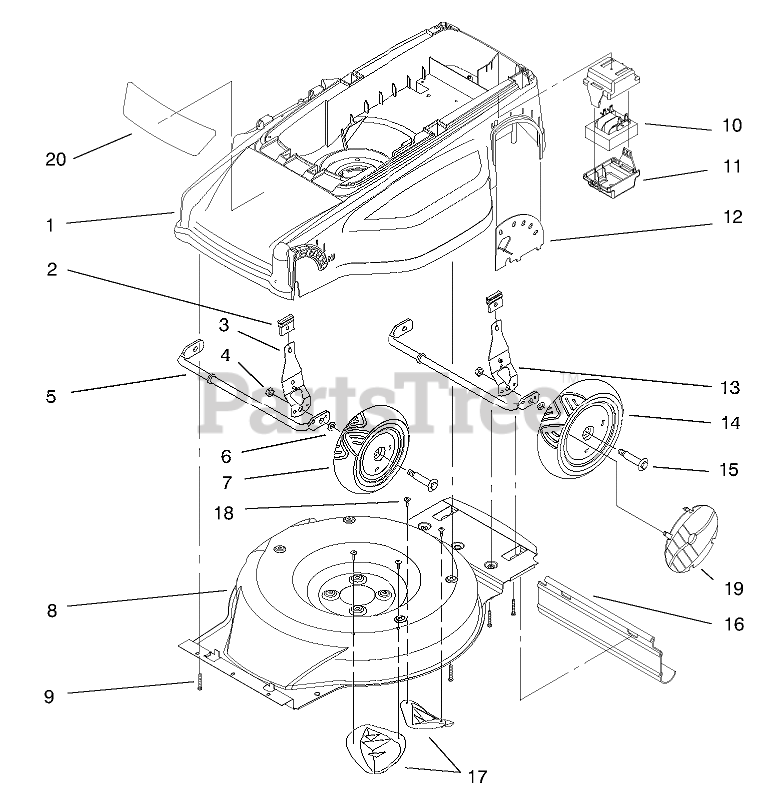 20
1
2
3
4
5
6
7
18
8
9
10
11
12
13
14
15
19
16
17
PartsTree