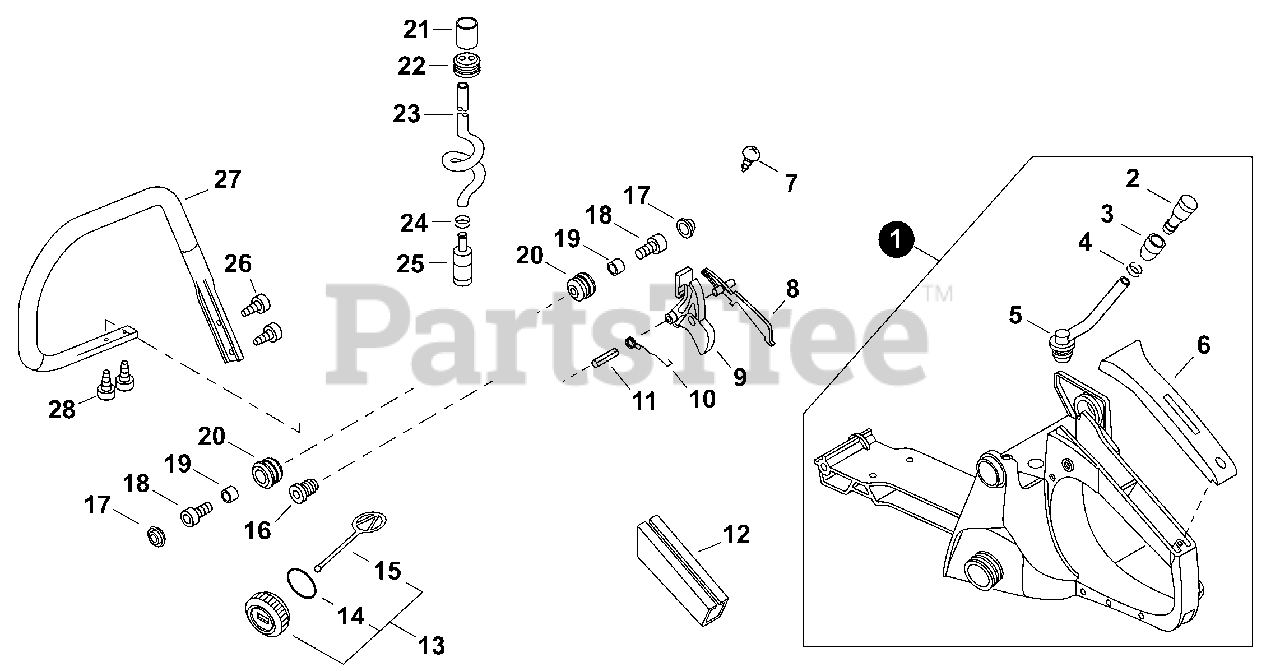 21
22
23
24
25
27
26
28
7
17
18
19
20
8
9
10
11
20
19
18
17
16
15
14
13
12
1
2
3
4
5
6
PartsTree™