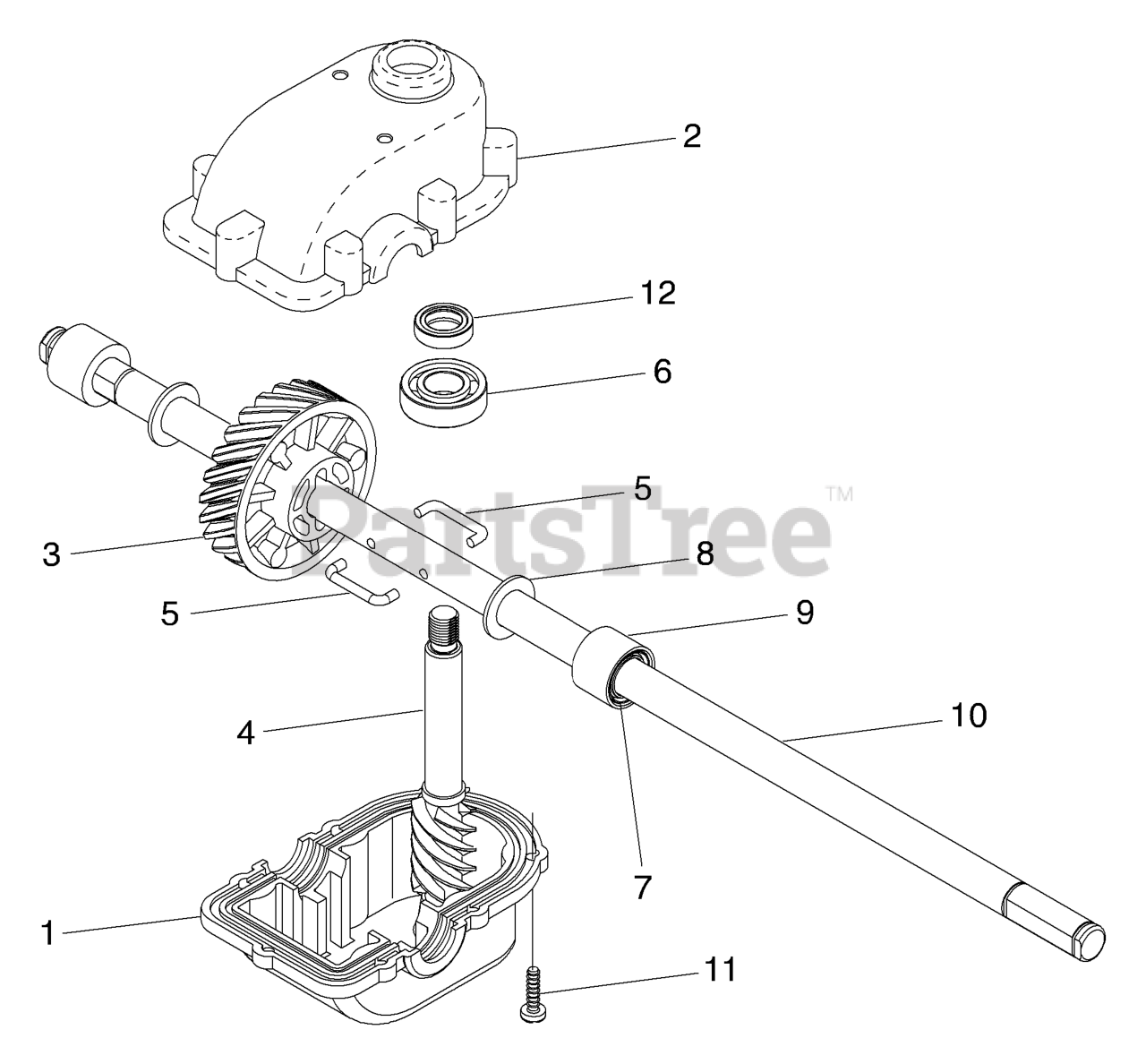 2
12
6
5
PartsTree™
3
8
5
9
4
10
7
1
11