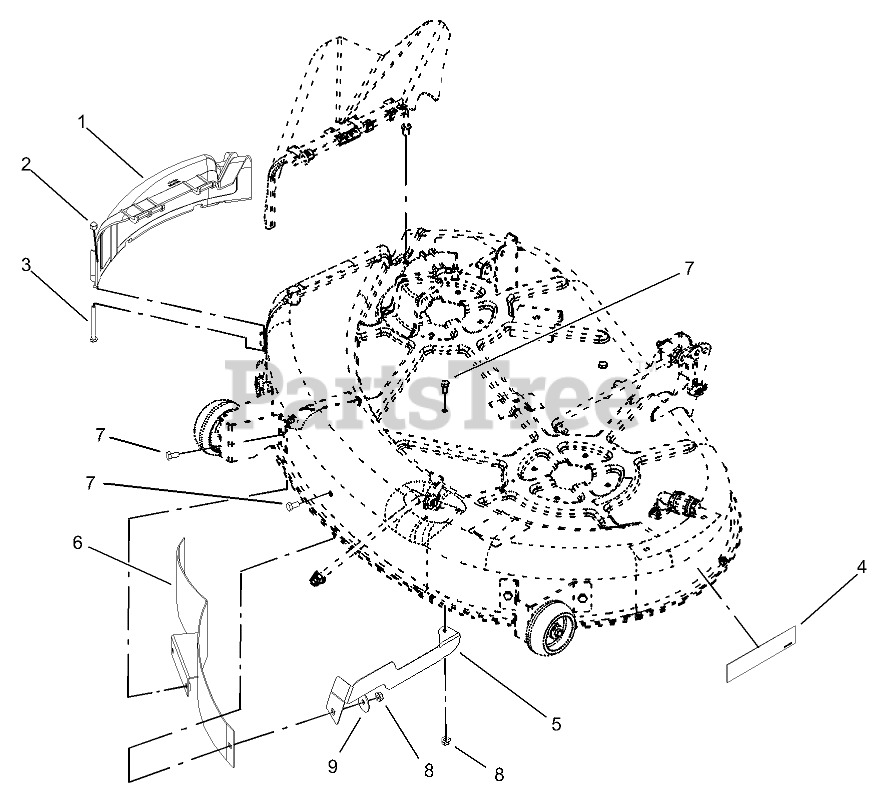 1
2
3
7
PartsTree
7
7
6
4
5
9
8
8