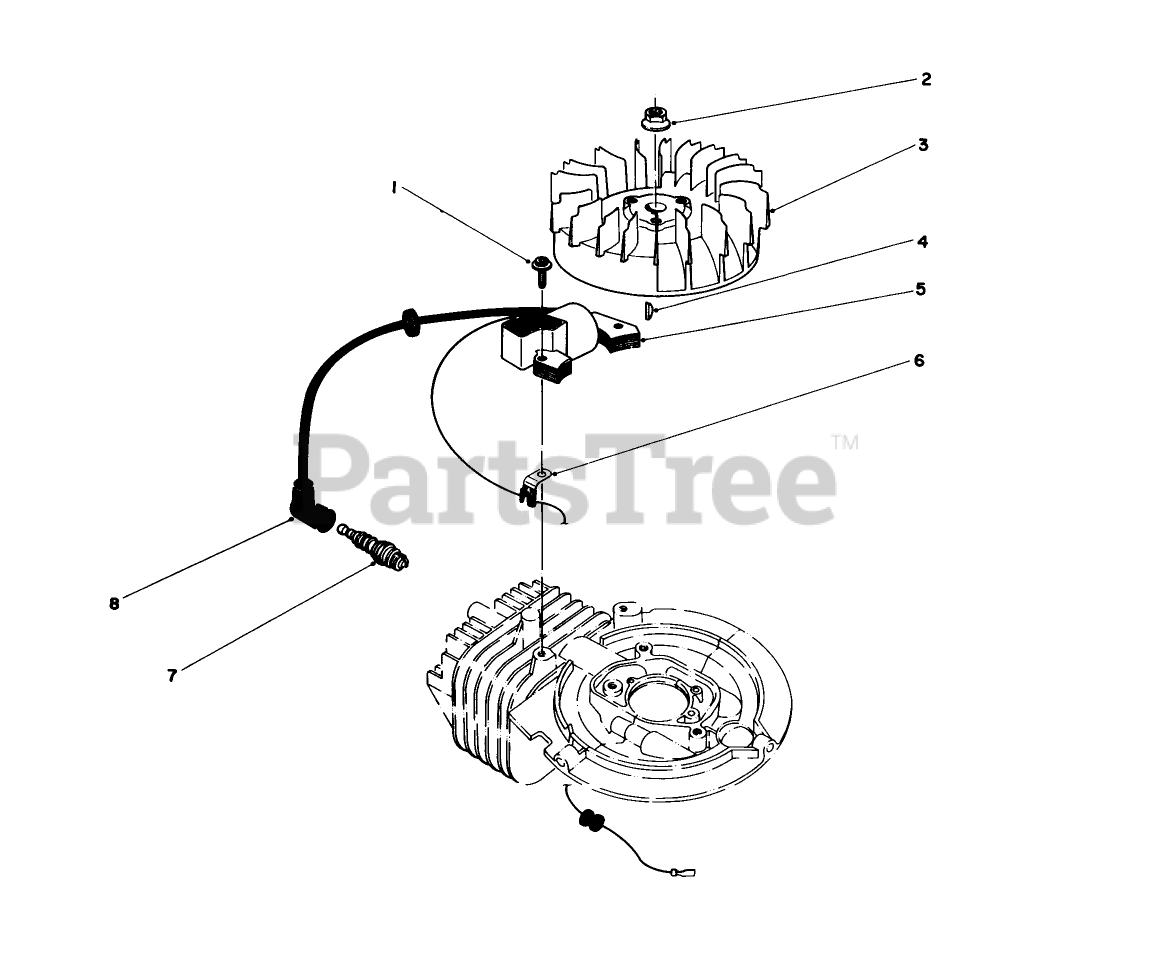 2
3
1
4
5
6
PartsTree™
8
7