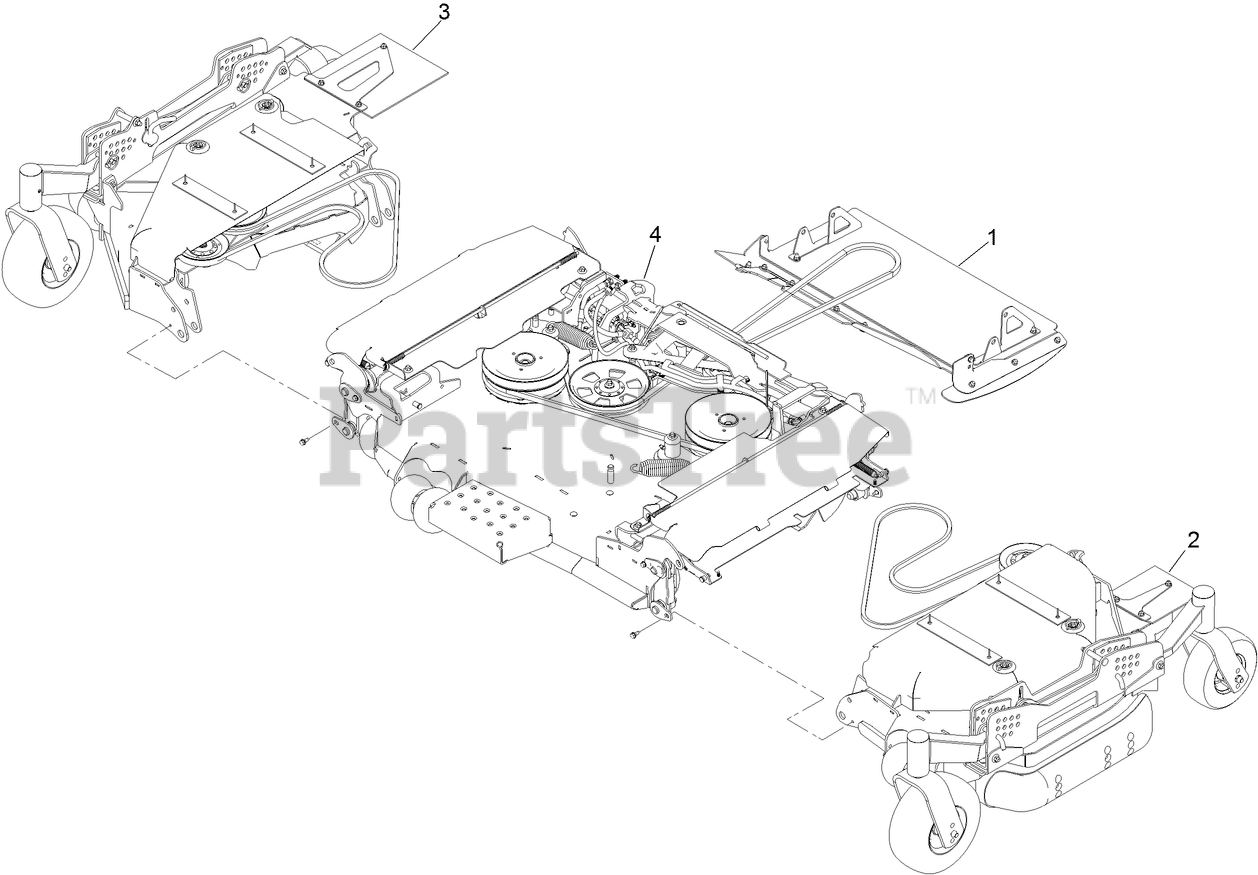 3

4

1

PartsTree™

2