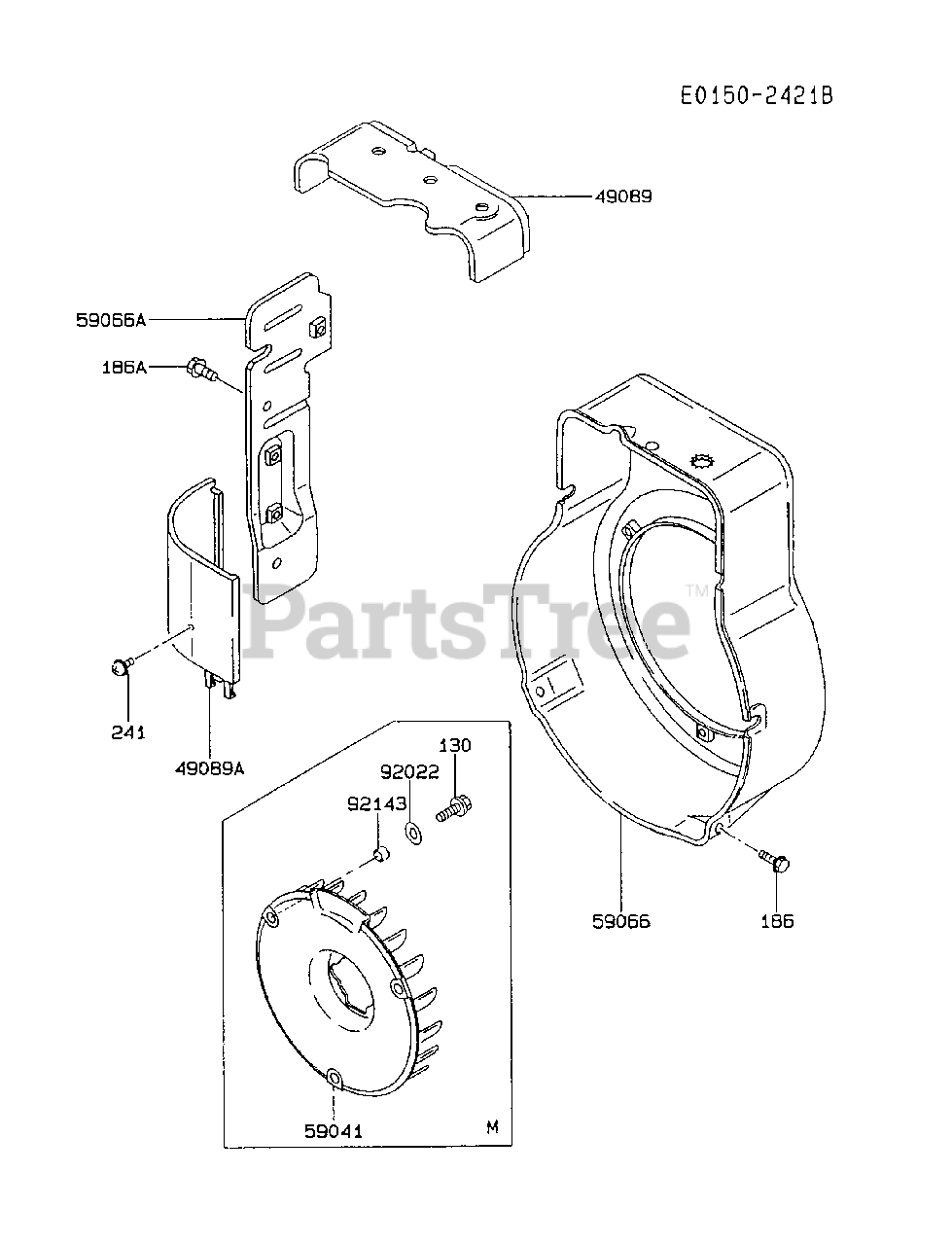 E0150-2421B

49089

59066A

186A

PartsTree™

241

49089A

130

92022

92143

59066

186

59041

M