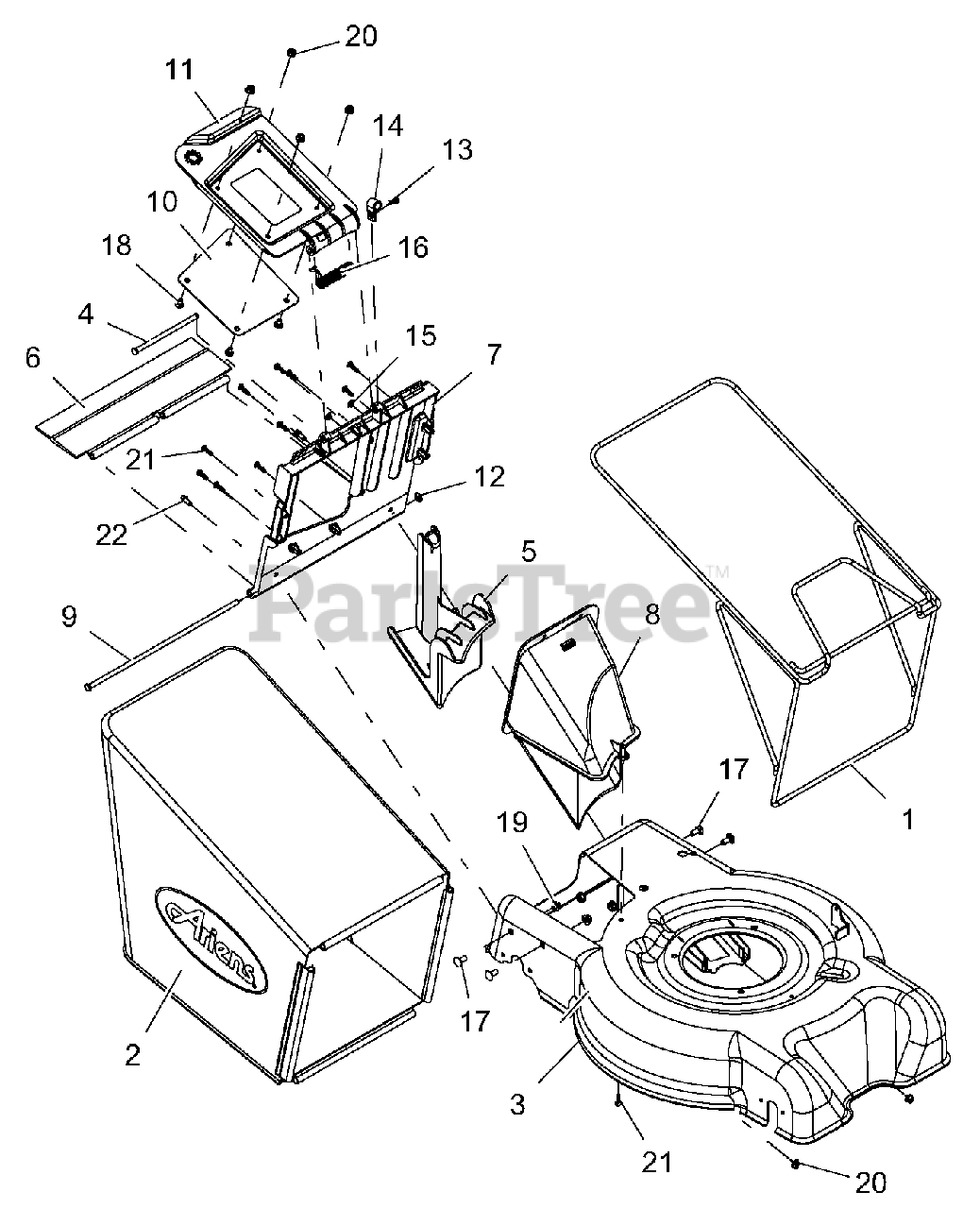 20
11
14
13
10
16
18
4
15
6
7
21
12
22
5
PartsTree™
9
8
17
1
19
Ariens
17
2
3
21
20