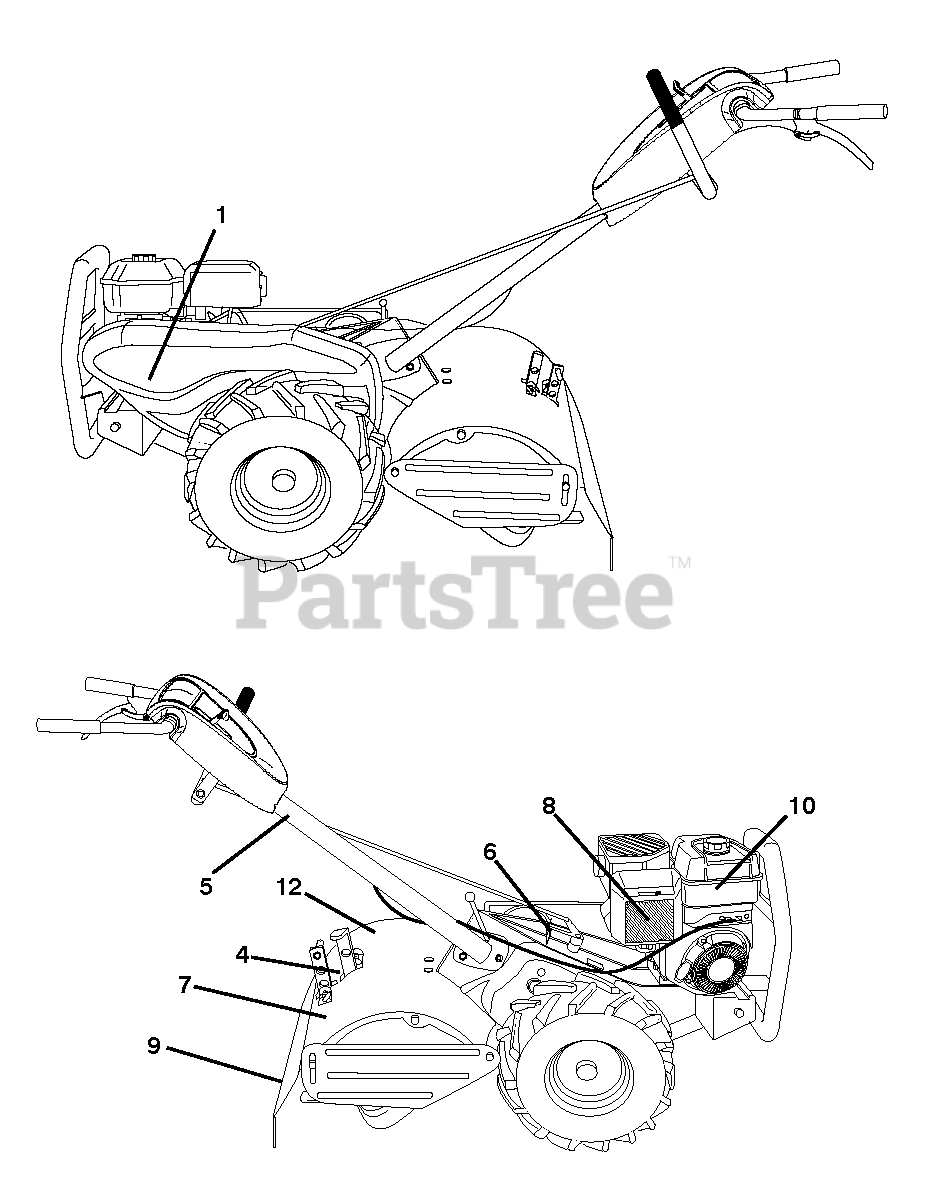 1

PartsTree™

8

10

6

5

12

4

7

9